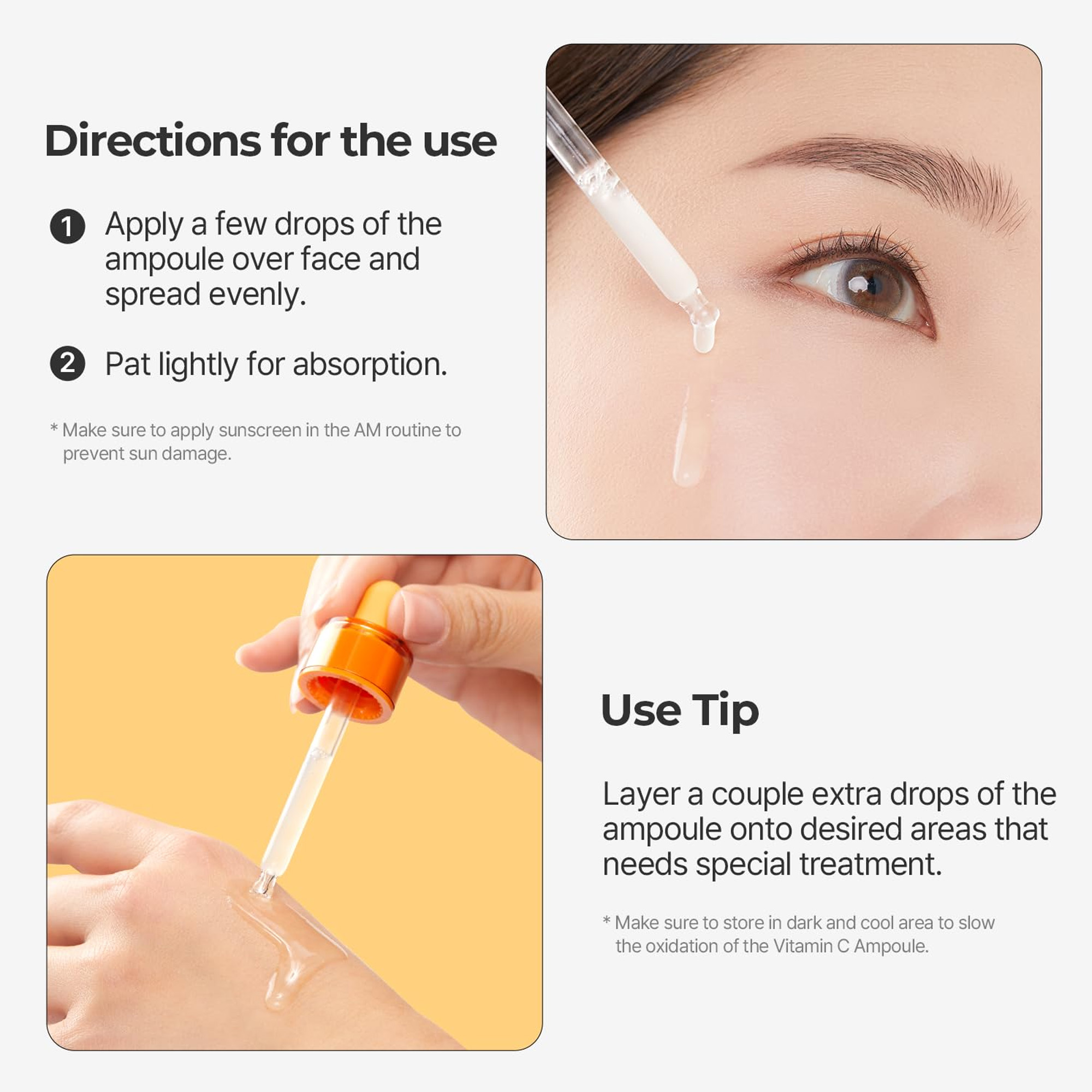 Directions for the use

1 Apply a few drops of the ampoule over face and spread evenly.

2 Pat lightly for absorption.

* Make sure to apply sunscreen in the AM routine to prevent sun damage.

Use Tip

Layer a couple extra drops of the ampoule onto desired areas that needs special treatment.

* Make sure to store in dark and cool area to slow the oxidation of the Vitamin C Ampoule.