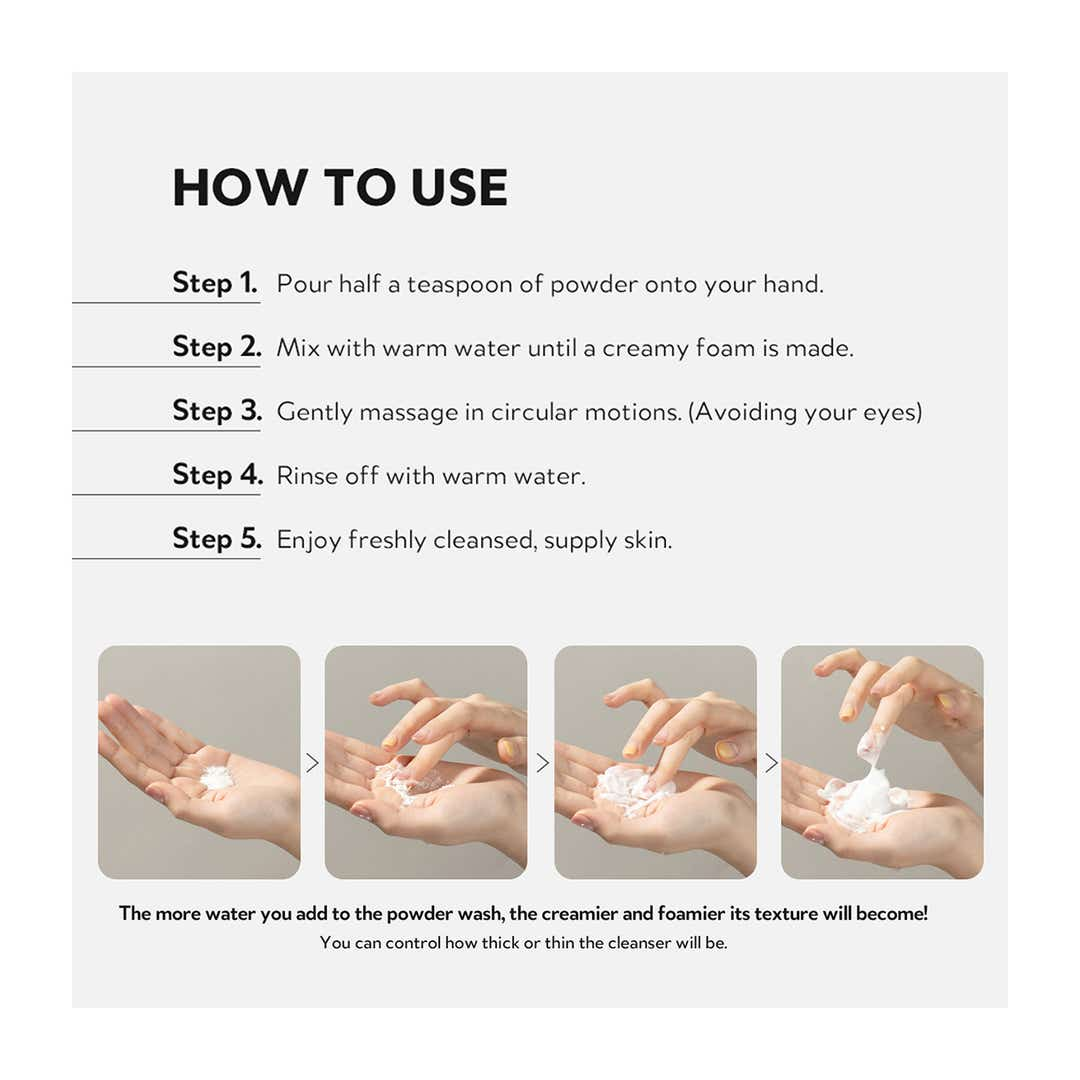 HOW TO USE

Step 1. Pour half a teaspoon of powder onto your hand.

Step 2. Mix with warm water until a creamy foam is made.

Step 3. Gently massage in circular motions. (Avoiding your eyes)

Step 4. Rinse off with warm water.

Step 5. Enjoy freshly cleansed, supply skin.

The more water you add to the powder wash, the creamier and foamier its texture will become!

You can control how thick or thin the cleanser will be.