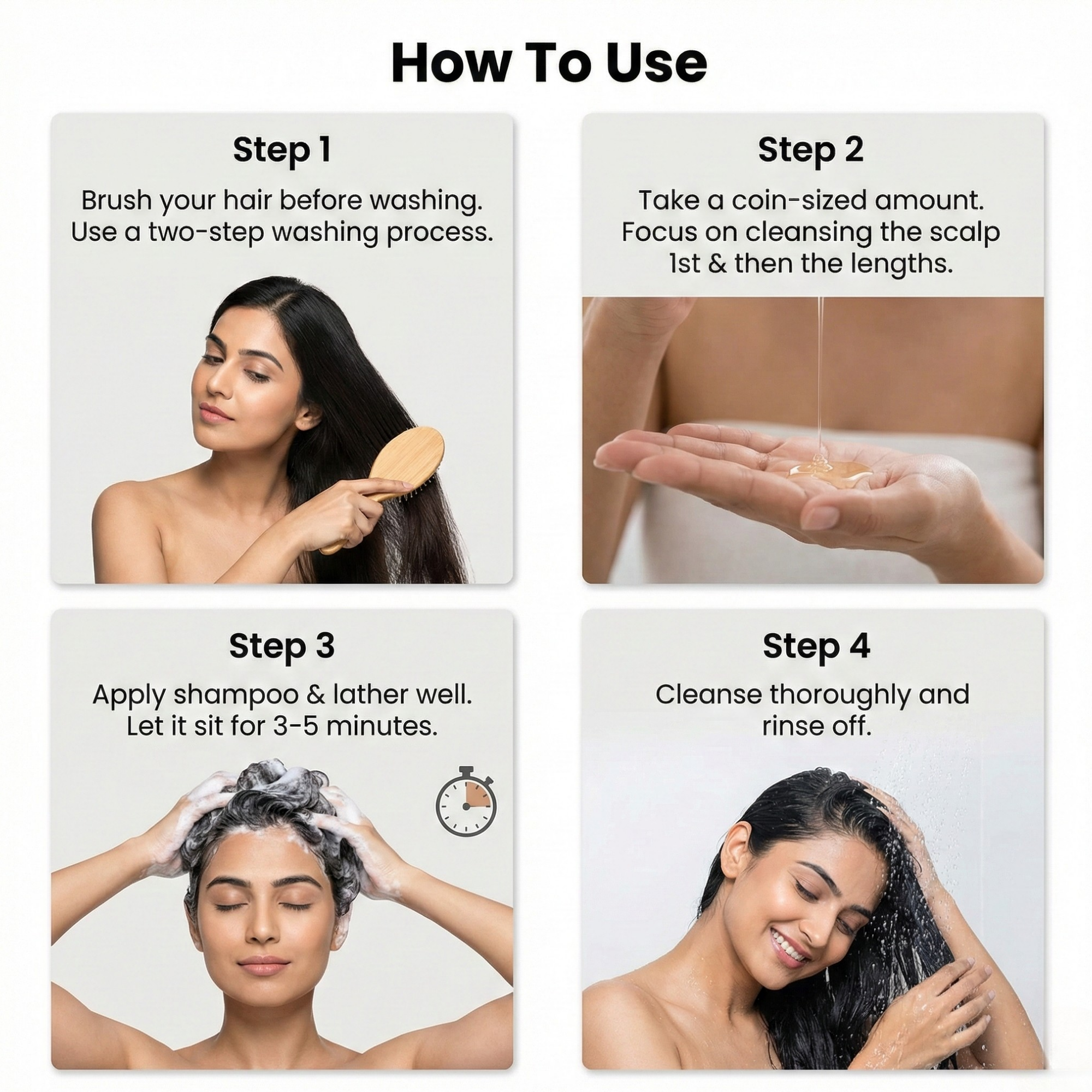 How To Use

Step 1

Brush your hair before washing. Use a two-step washing process.

Step 2

Take a coin-sized amount. Focus on cleansing the scalp 1st & then the lengths.

Step 3

Apply shampoo & lather well. Let it sit for 3-5 minutes.

Step 4

Cleanse thoroughly and rinse off.