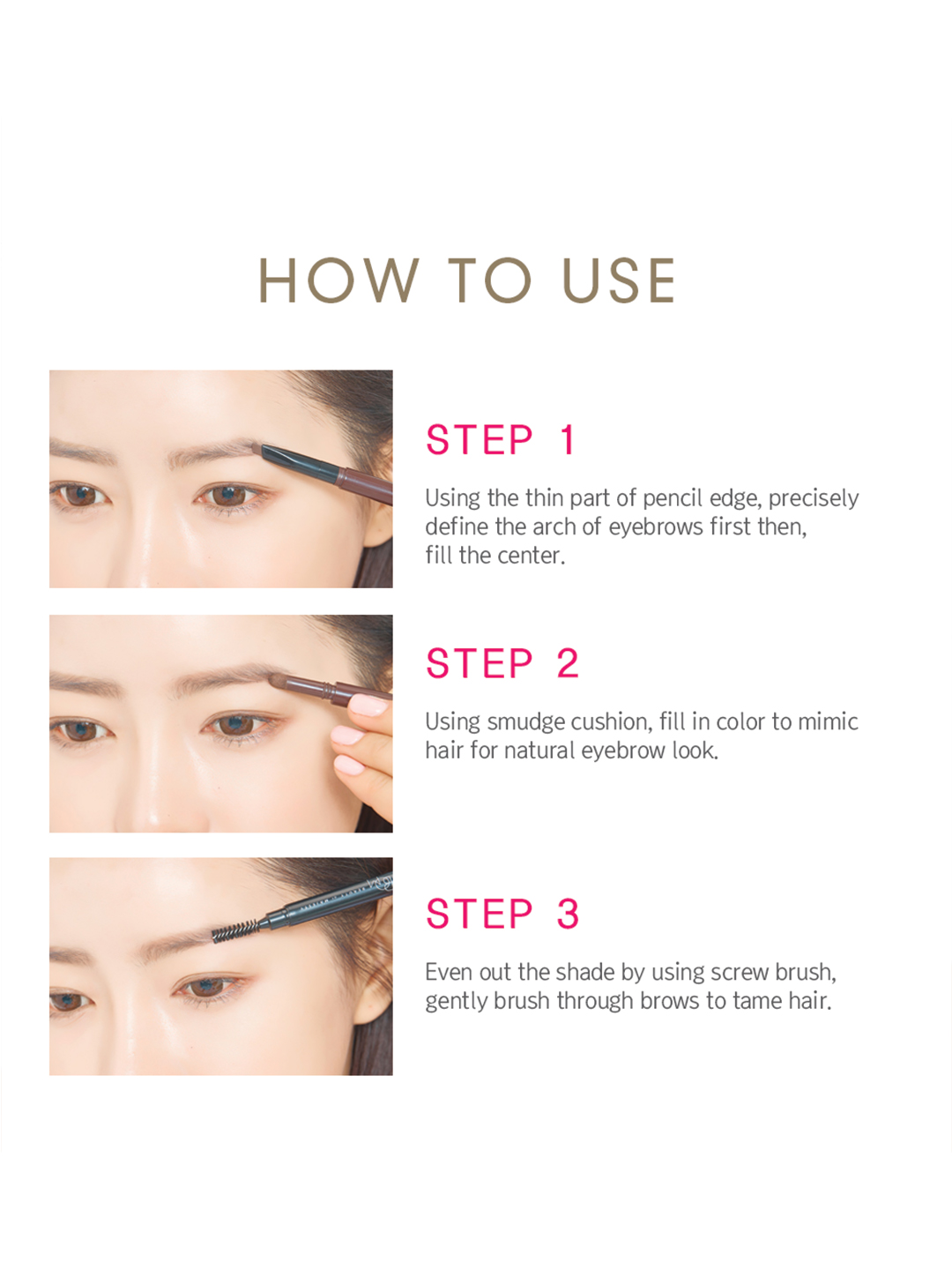 HOW TO USE

STEP 1

Using the thin part of pencil edge, precisely define the arch of eyebrows first then, fill the center.

STEP 2

Using smudge cushion, fill in color to mimic hair for natural eyebrow look.

STEP 3

Even out the shade by using screw brush, gently brush through brows to tame hair.