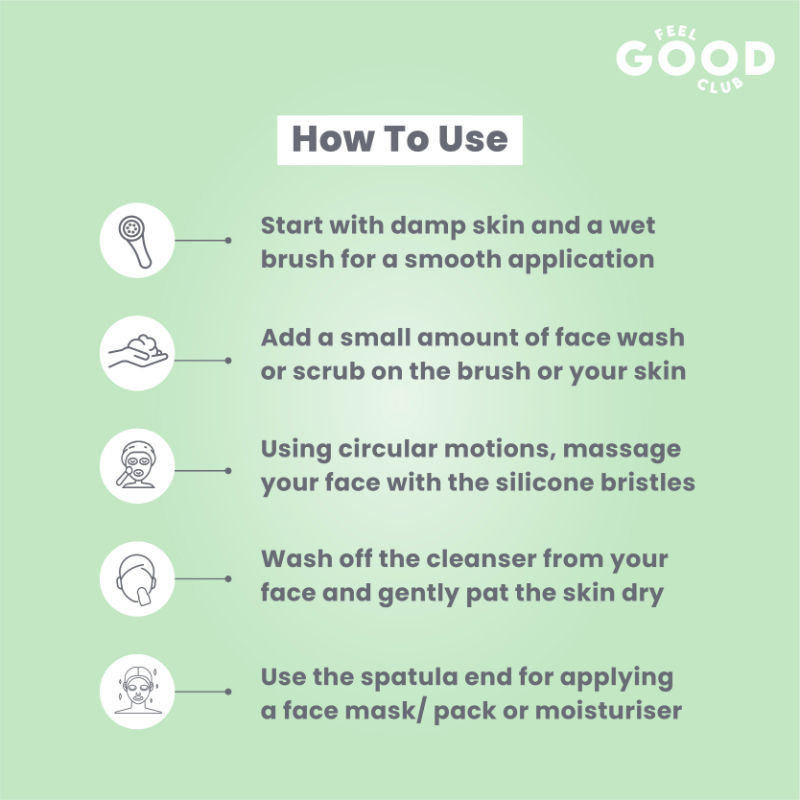 FEEL GOOD CLUB

How To Use

Start with damp skin and a wet brush for a smooth application

Add a small amount of face wash or scrub on the brush or your skin

Using circular motions, massage your face with the silicone bristles

Wash off the cleanser from your face and gently pat the skin dry

Use the spatula end for applying a face mask/ pack or moisturiser