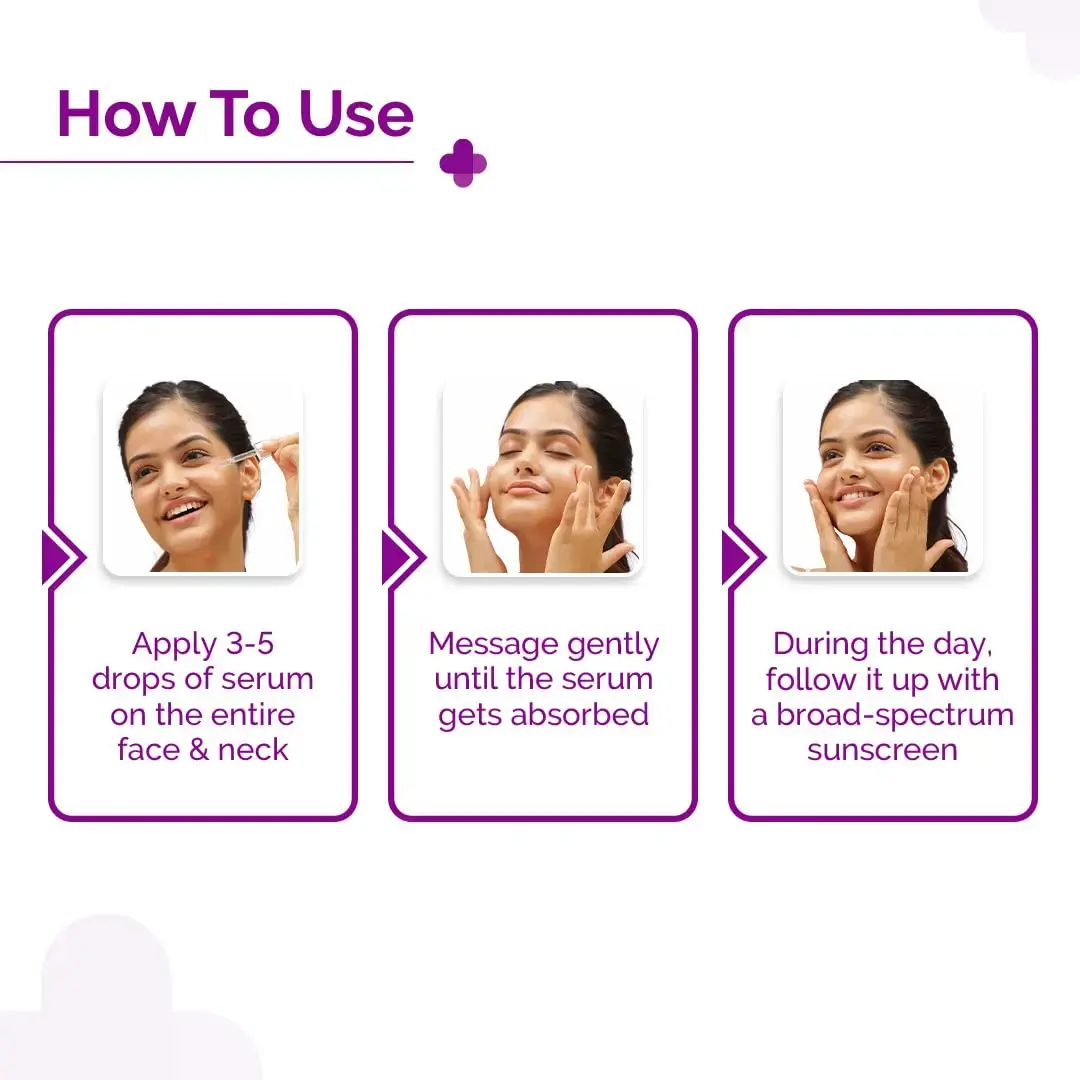 How To Use

Apply 3-5 drops of serum on the entire face & neck

Message gently until the serum gets absorbed

During the day, follow it up with a broad-spectrum sunscreen