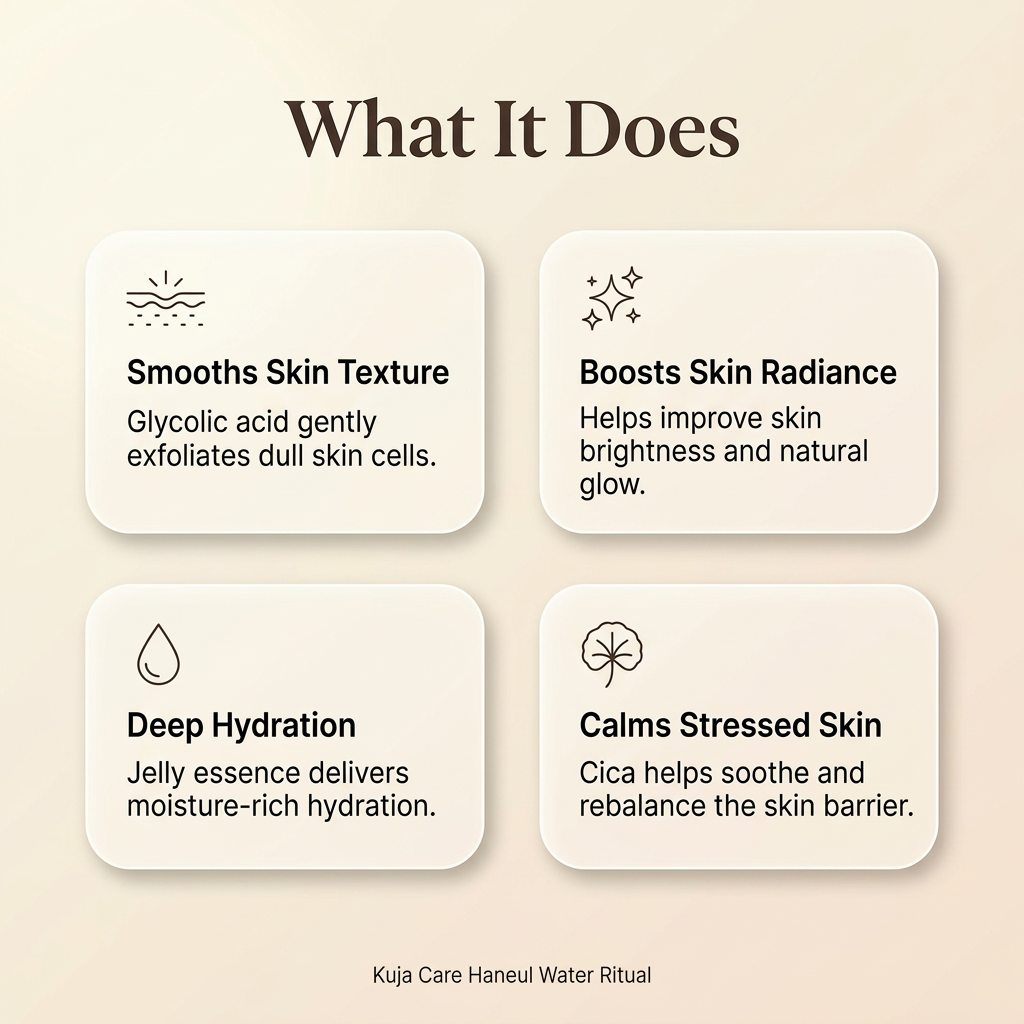 What It Does

Smooths Skin Texture

Glycolic acid gently exfoliates dull skin cells.

Boosts Skin Radiance

Helps improve skin brightness and natural glow.

Deep Hydration

Jelly essence delivers moisture-rich hydration.

Calms Stressed Skin

Cica helps soothe and rebalance the skin barrier.

Kuja Care Haneul Water Ritual