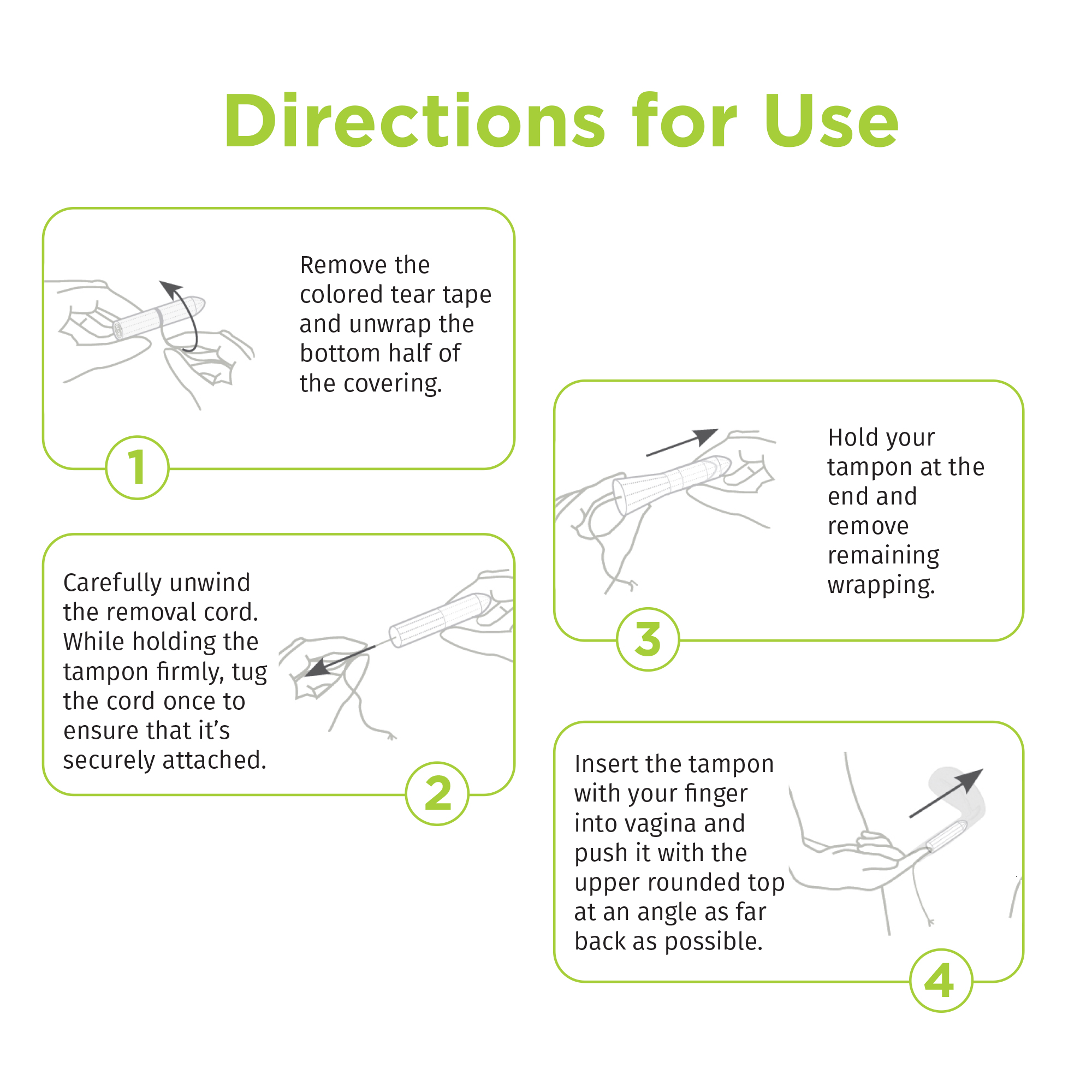 Directions for Use

Remove the colored tear tape and unwrap the bottom half of the covering.

1

Carefully unwind the removal cord. While holding the tampon firmly, tug the cord once to ensure that it's securely attached.

2

Hold your tampon at the end and remove remaining wrapping.

3

Insert the tampon with your finger into vagina and push it with the upper rounded top at an angle as far back as possible.

4