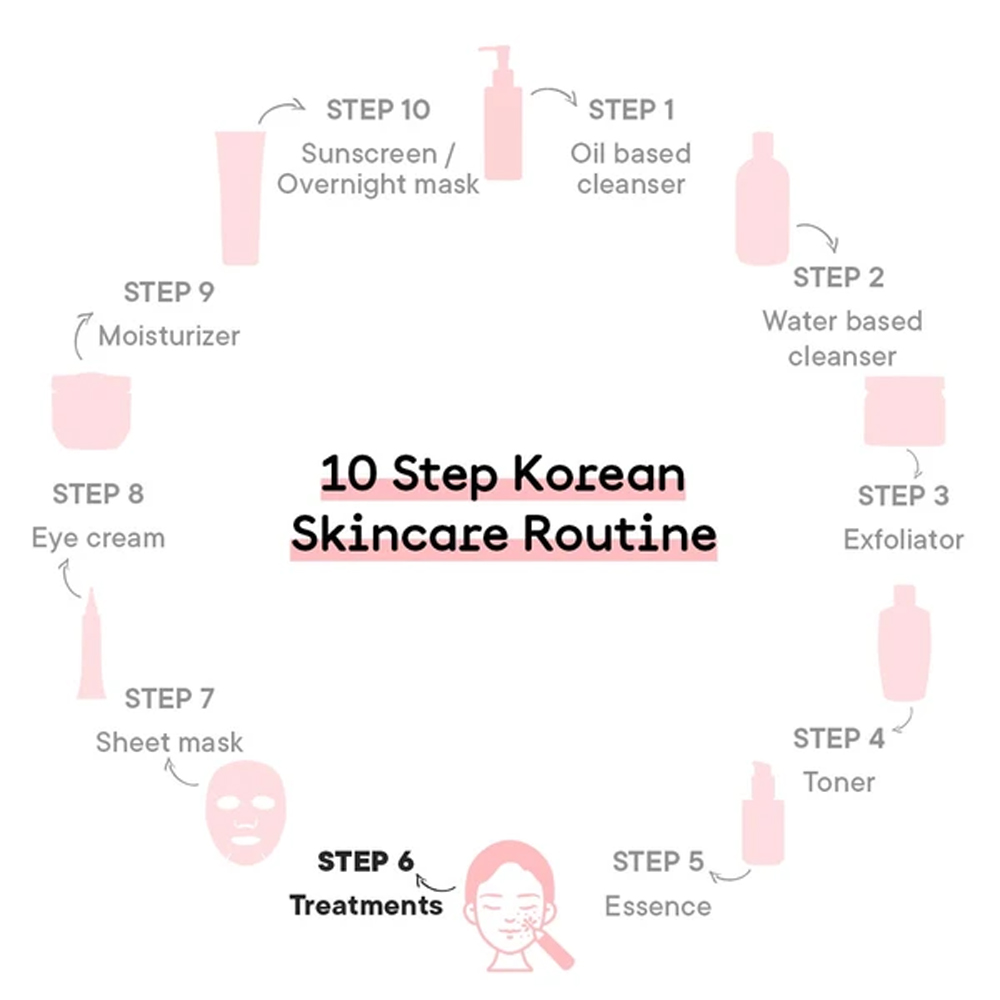 10 Step Korean Skincare Routine

STEP 1
Oil based cleanser

STEP 2
Water based cleanser

STEP 3
Exfoliator

STEP 4
Toner

STEP 5
Essence

STEP 6
Treatments

STEP 7
Sheet mask

STEP 8
Eye cream

STEP 9
Moisturizer

STEP 10
Sunscreen / Overnight mask