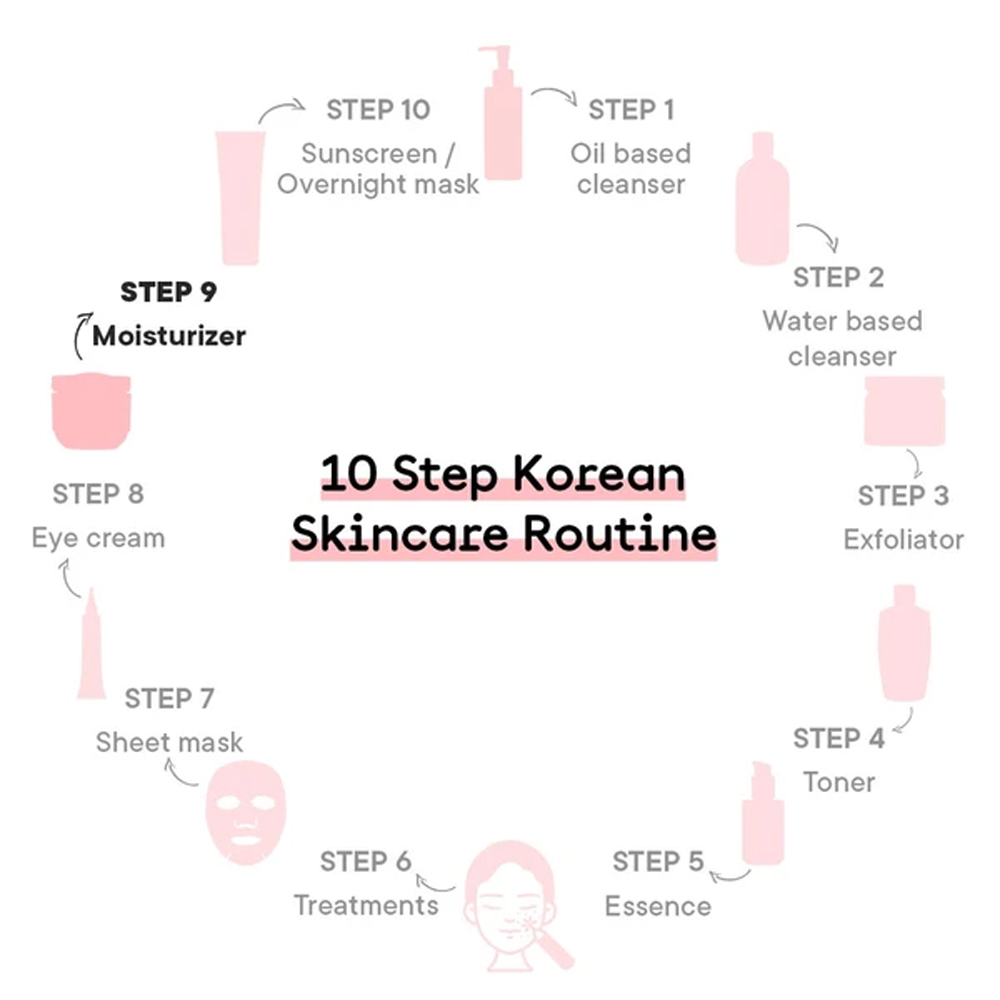 10 Step Korean Skincare Routine

STEP 1
Oil based cleanser

STEP 2
Water based cleanser

STEP 3
Exfoliator

STEP 4
Toner

STEP 5
Essence

STEP 6
Treatments

STEP 7
Sheet mask

STEP 8
Eye cream

STEP 9
Moisturizer

STEP 10
Sunscreen / Overnight mask