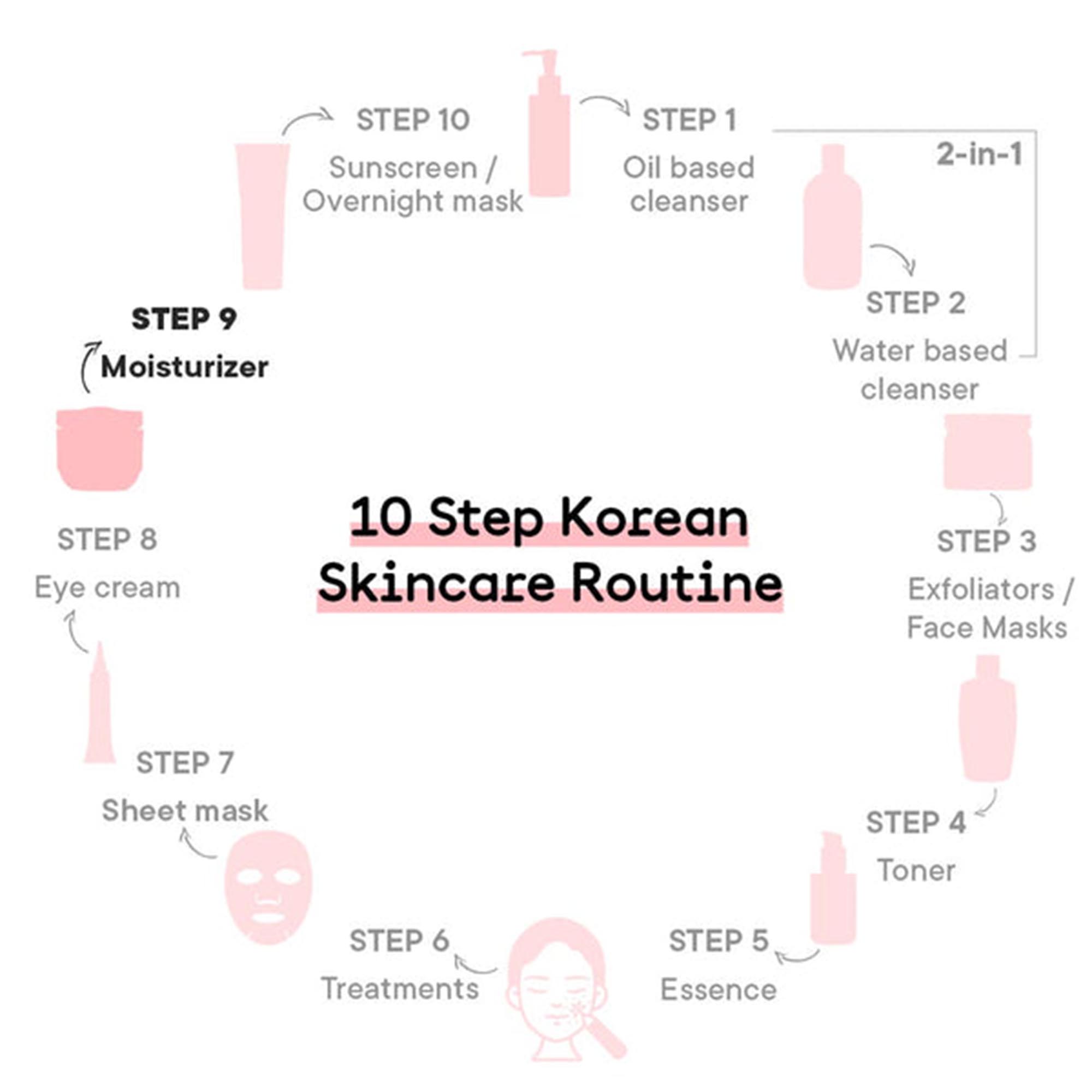 10 Step Korean Skincare Routine

STEP 1
Oil based cleanser

2-in-1

STEP 2
Water based cleanser

STEP 3
Exfoliators / Face Masks

STEP 4
Toner

STEP 5
Essence

STEP 6
Treatments

STEP 7
Sheet mask

STEP 8
Eye cream

STEP 9
Moisturizer

STEP 10
Sunscreen / Overnight mask