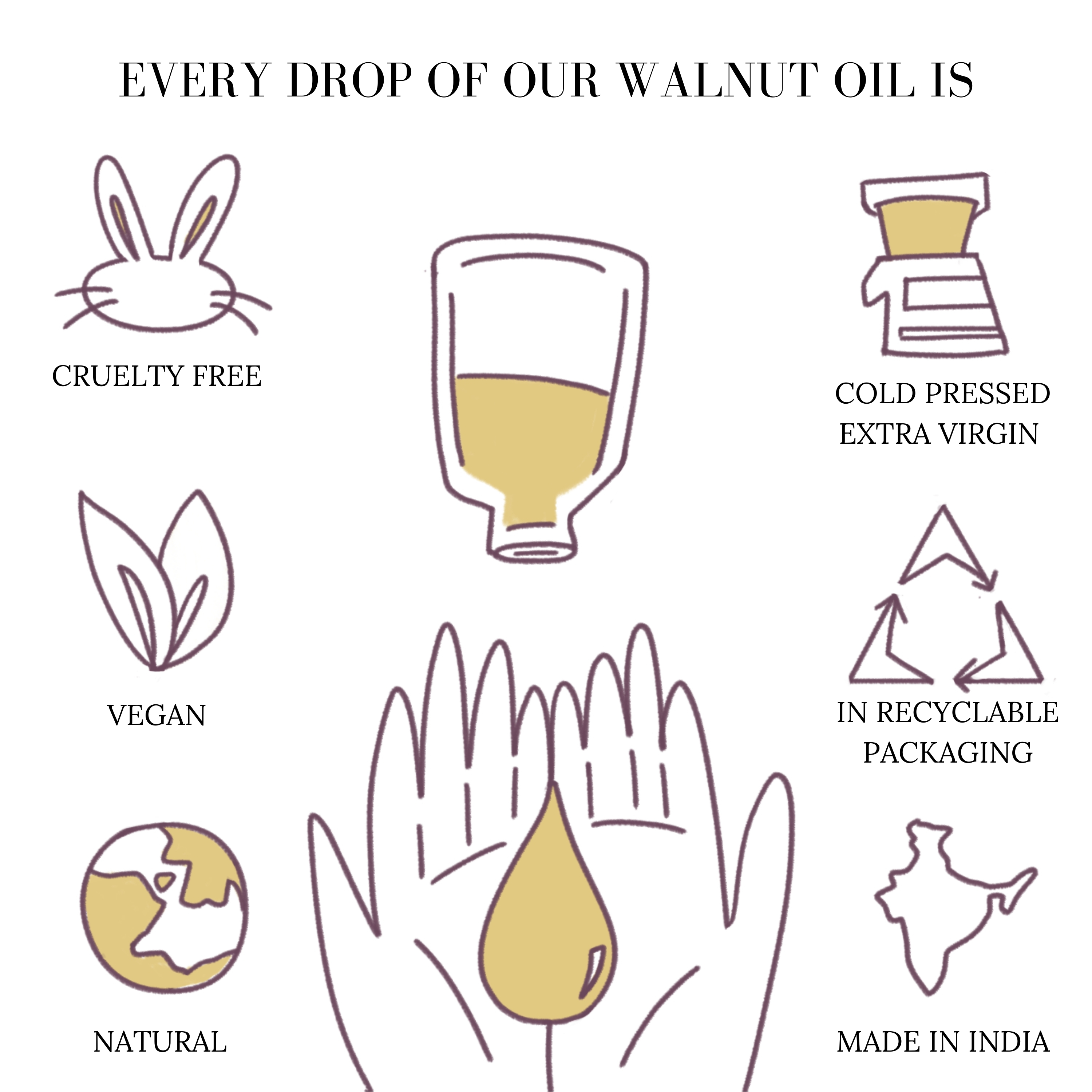 EVERY DROP OF OUR WALNUT OIL IS

CRUELTY FREE

VEGAN

NATURAL

COLD PRESSED
EXTRA VIRGIN

IN RECYCLABLE
PACKAGING

MADE IN INDIA