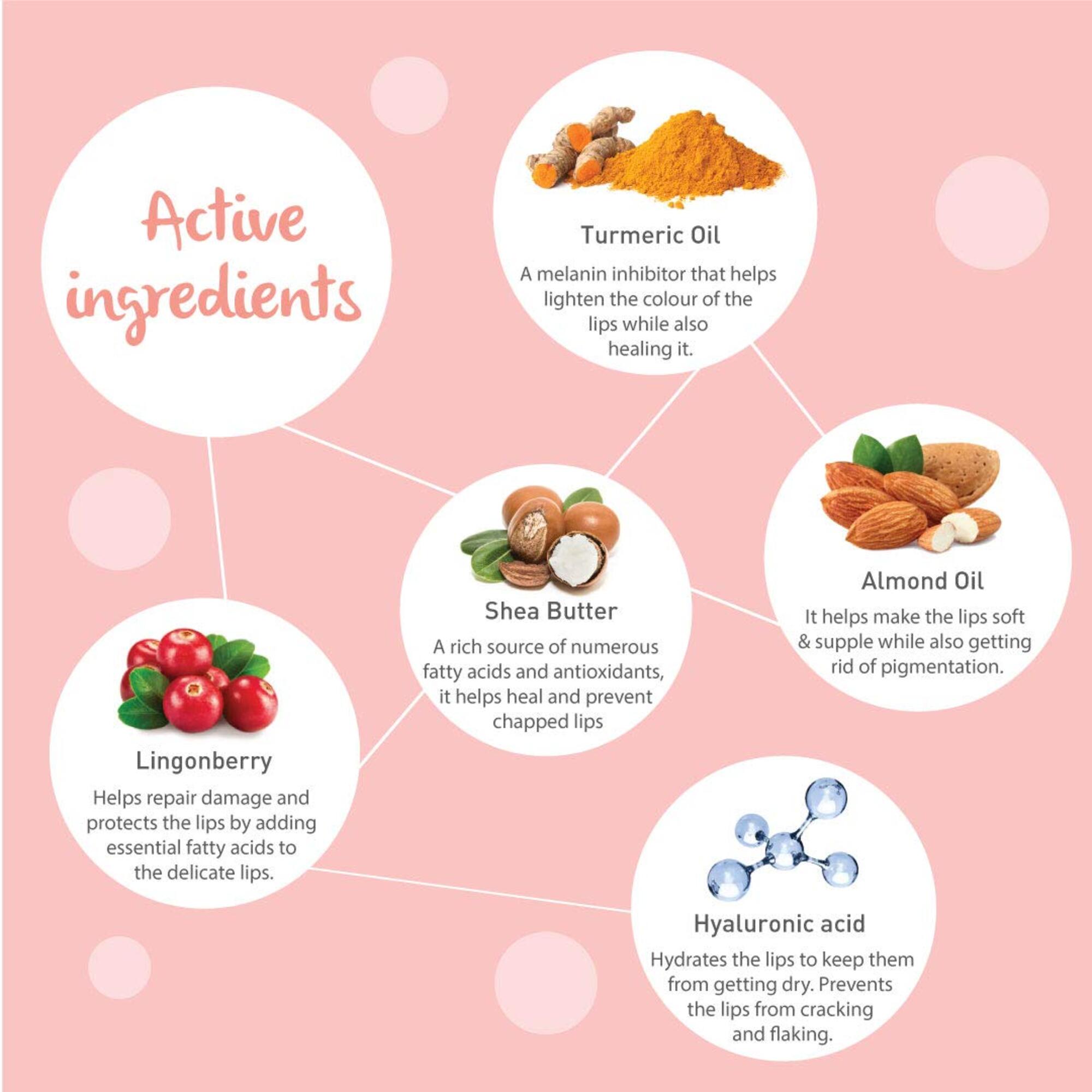 Active ingredients

Turmeric Oil

A melanin inhibitor that helps lighten the colour of the lips while also healing it.

Almond Oil

It helps make the lips soft & supple while also getting rid of pigmentation.

Shea Butter

A rich source of numerous fatty acids and antioxidants, it helps heal and prevent chapped lips

Lingonberry

Helps repair damage and protects the lips by adding essential fatty acids to the delicate lips.

Hyaluronic acid

Hydrates the lips to keep them from getting dry. Prevents the lips from cracking and flaking.