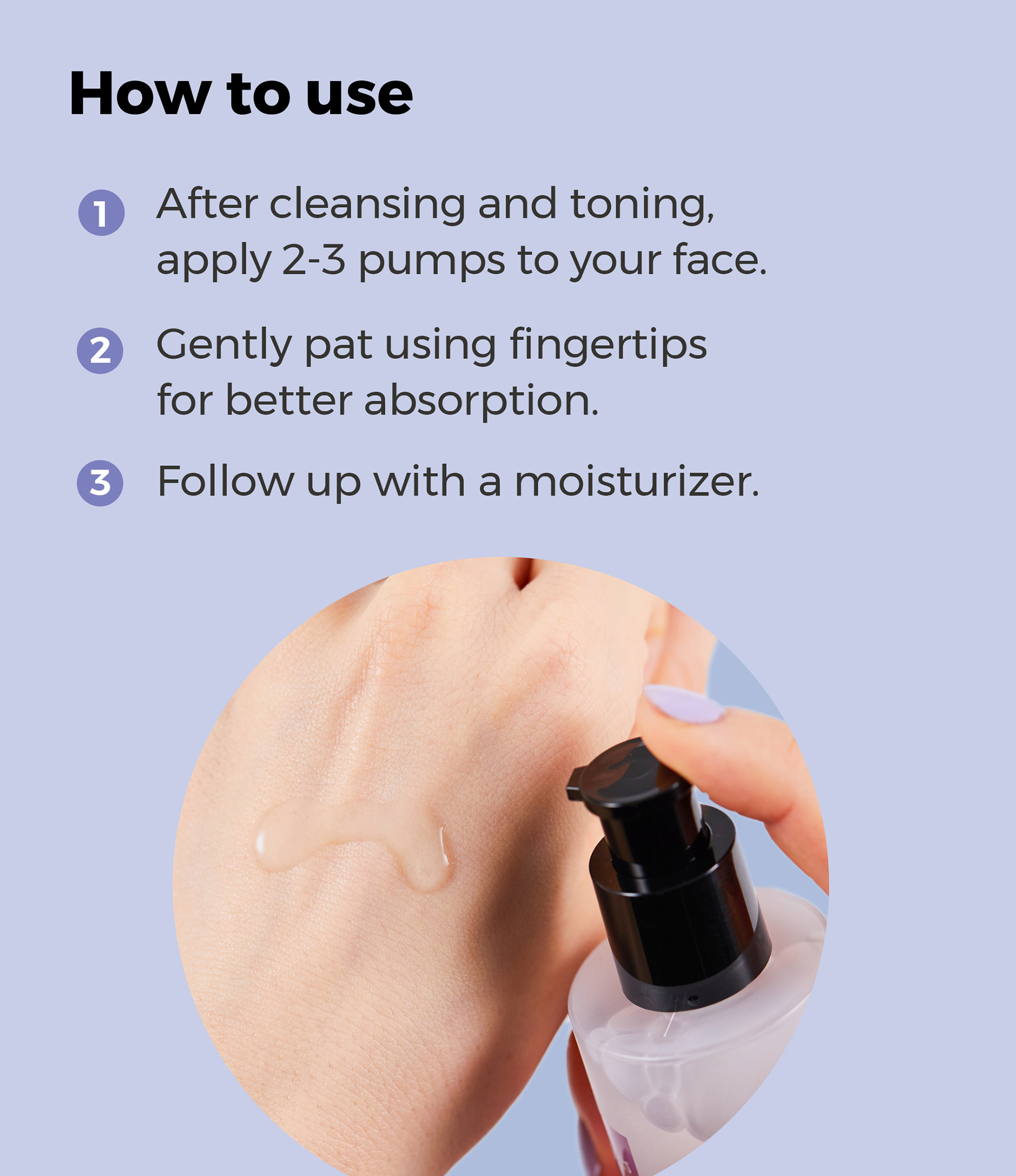 How to use

1 After cleansing and toning, apply 2-3 pumps to your face.

2 Gently pat using fingertips for better absorption.

3 Follow up with a moisturizer.