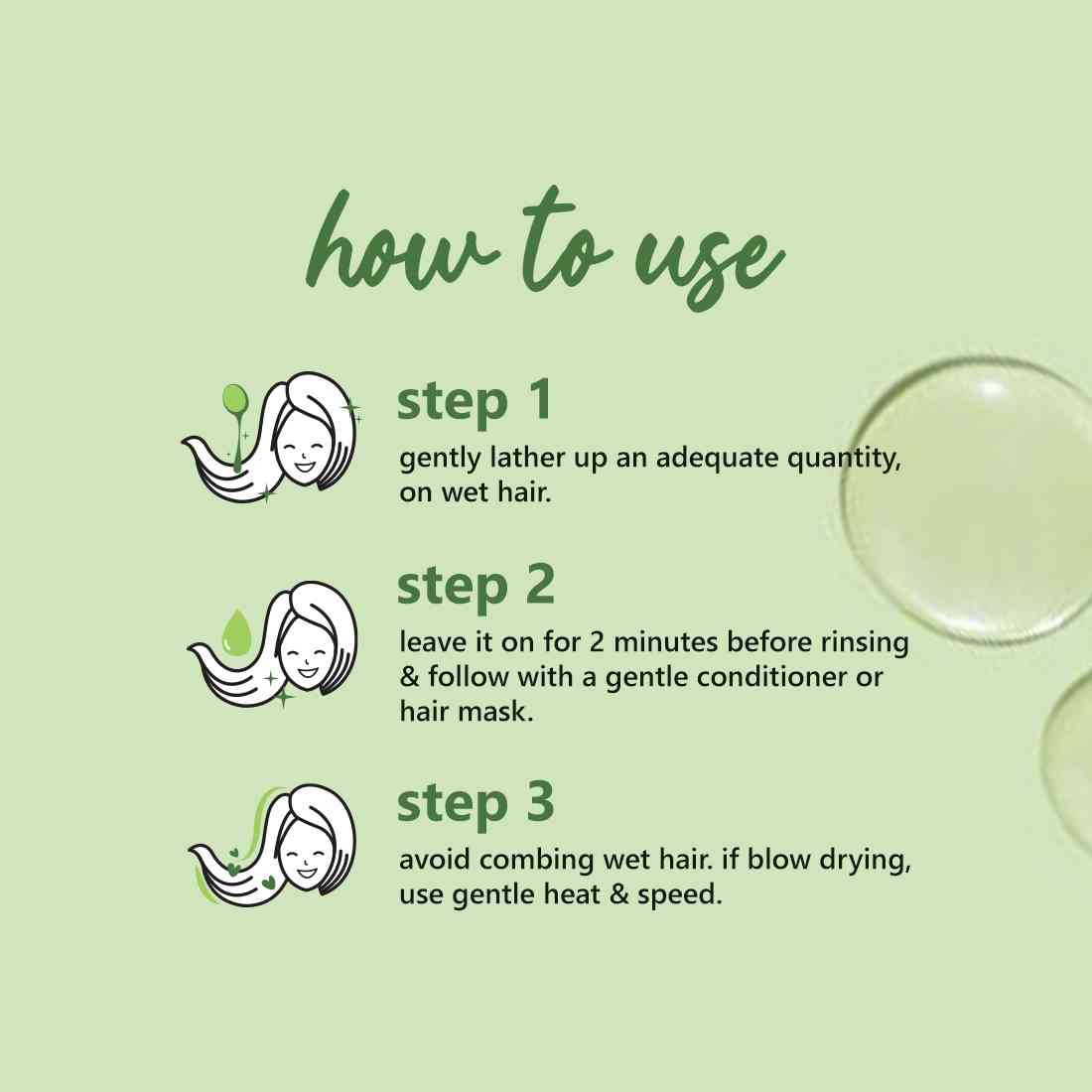 how to use

step 1
gently lather up an adequate quantity, on wet hair.

step 2
leave it on for 2 minutes before rinsing & follow with a gentle conditioner or hair mask.

step 3
avoid combing wet hair. if blow drying, use gentle heat & speed.