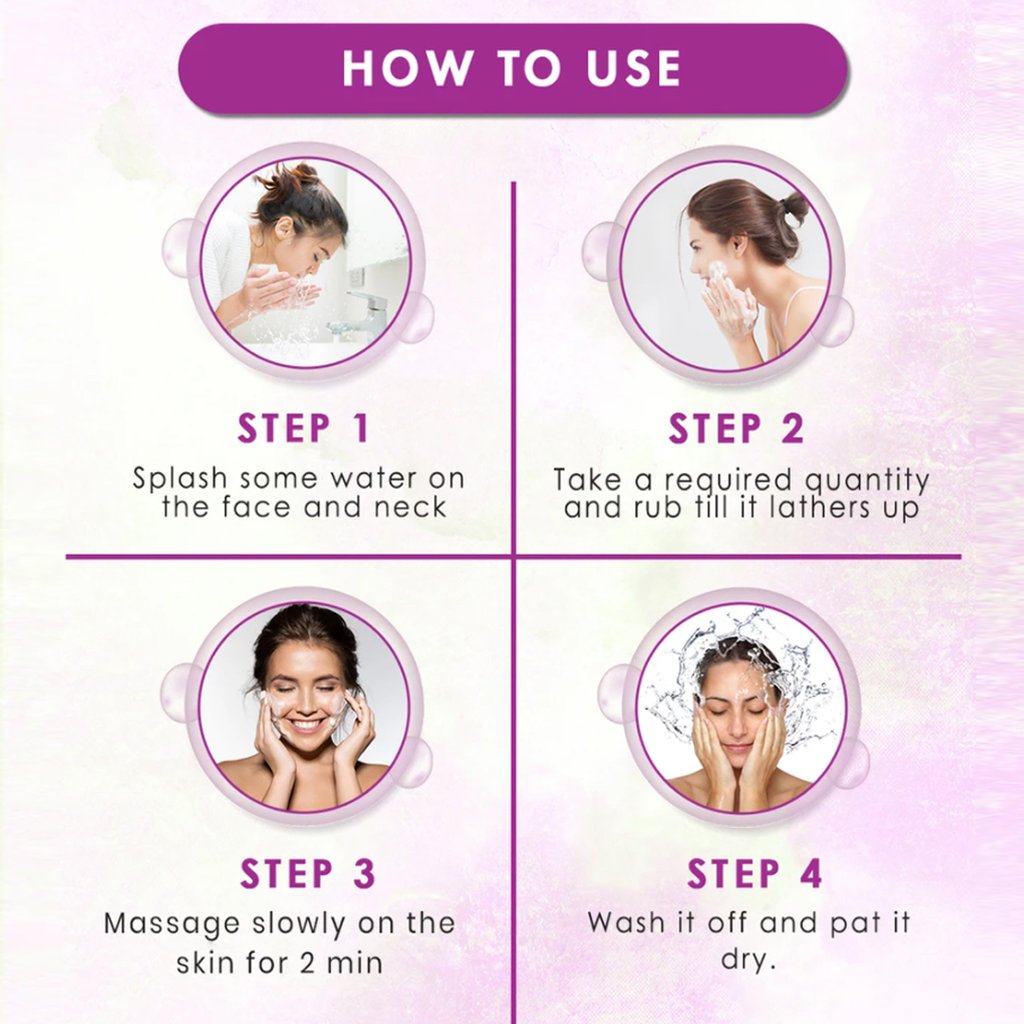 HOW TO USE

STEP 1
Splash some water on the face and neck

STEP 2
Take a required quantity and rub till it lathers up

STEP 3
Massage slowly on the skin for 2 min

STEP 4
Wash it off and pat it dry.