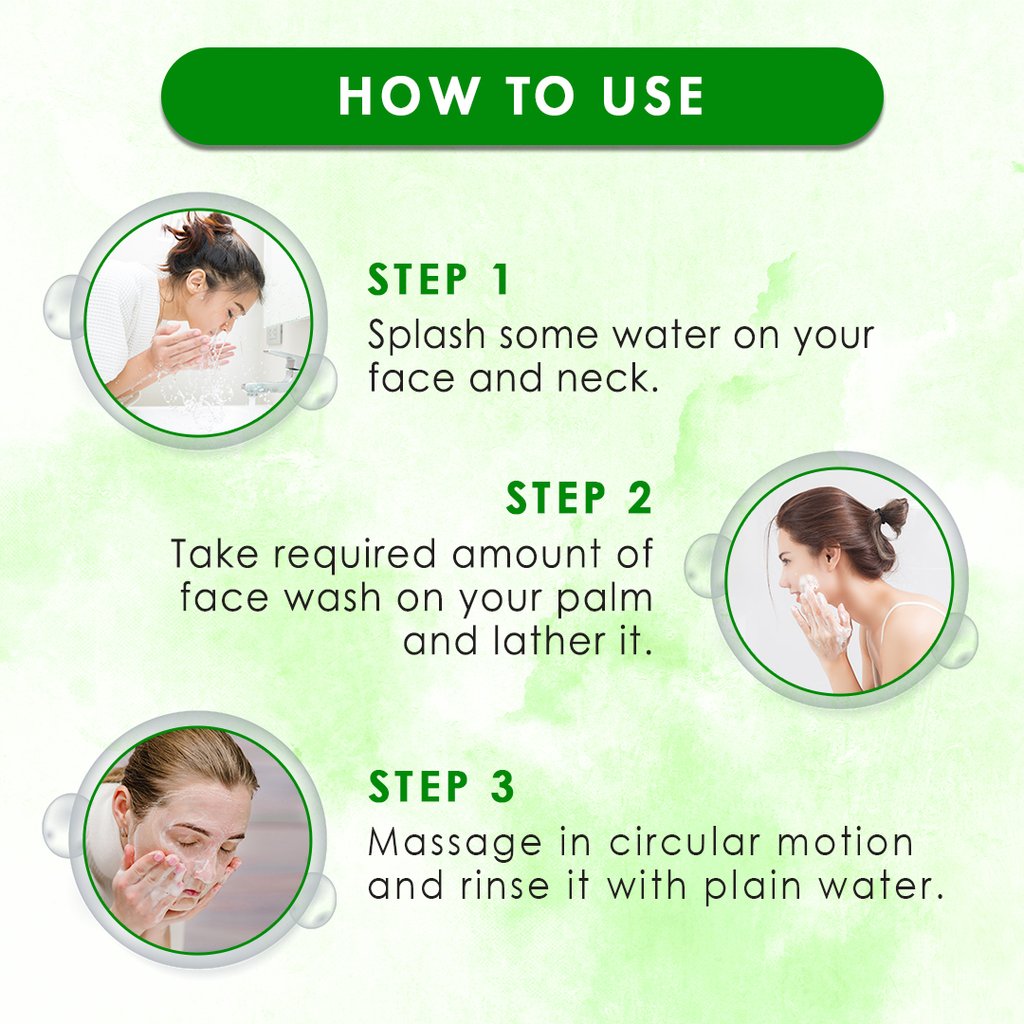 HOW TO USE

STEP 1
Splash some water on your face and neck.

STEP 2
Take required amount of face wash on your palm and lather it.

STEP 3
Massage in circular motion and rinse it with plain water.