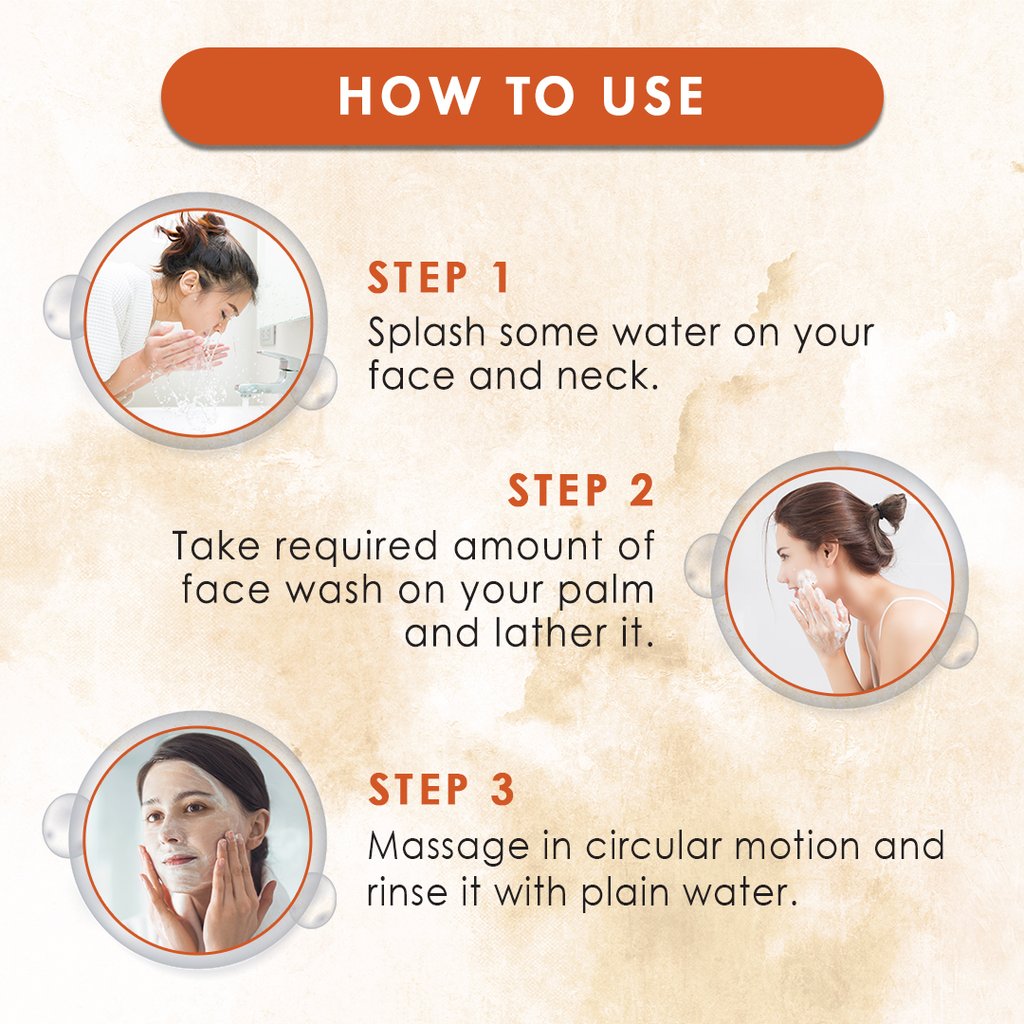 HOW TO USE

STEP 1
Splash some water on your face and neck.

STEP 2
Take required amount of face wash on your palm and lather it.

STEP 3
Massage in circular motion and rinse it with plain water.