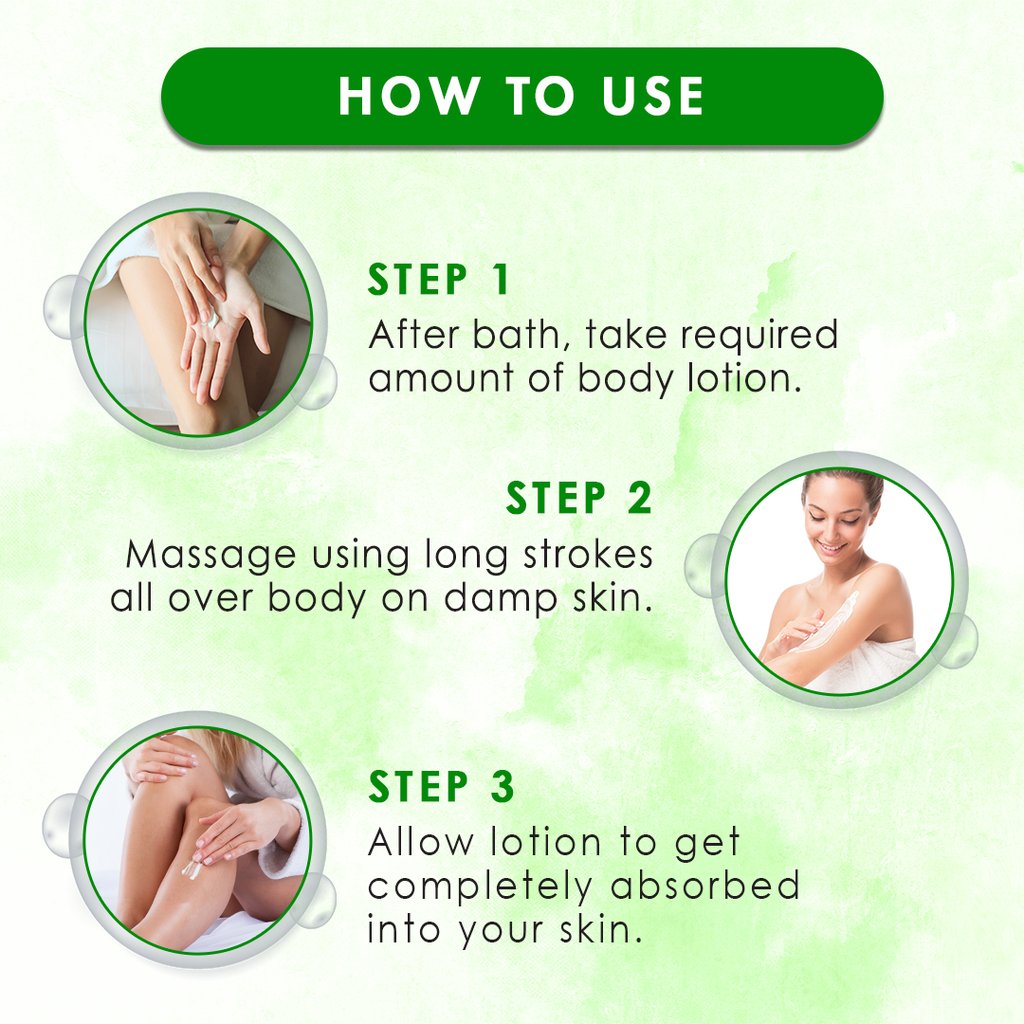 HOW TO USE

STEP 1
After bath, take required amount of body lotion.

STEP 2
Massage using long strokes all over body on damp skin.

STEP 3
Allow lotion to get completely absorbed into your skin.