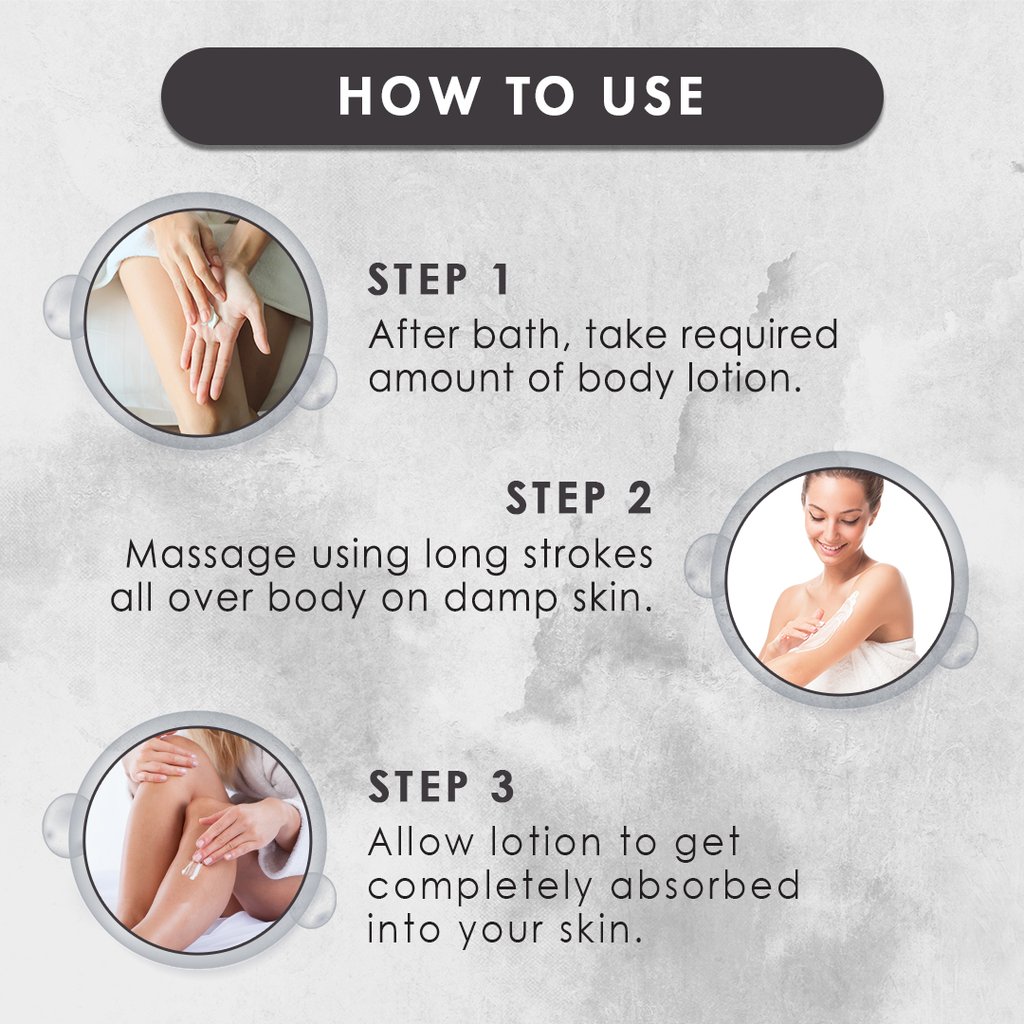 HOW TO USE

STEP 1
After bath, take required amount of body lotion.

STEP 2
Massage using long strokes all over body on damp skin.

STEP 3
Allow lotion to get completely absorbed into your skin.