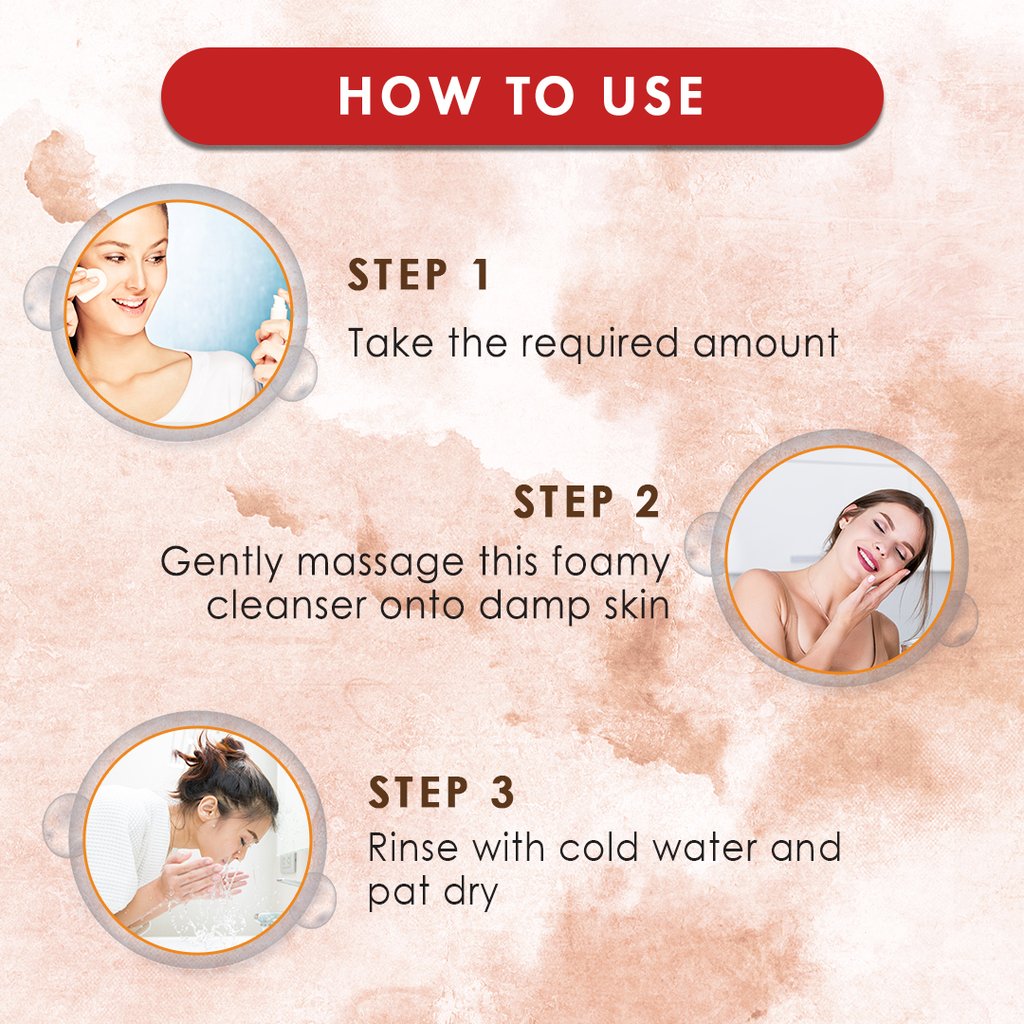 HOW TO USE

STEP 1
Take the required amount

STEP 2
Gently massage this foamy cleanser onto damp skin

STEP 3
Rinse with cold water and pat dry