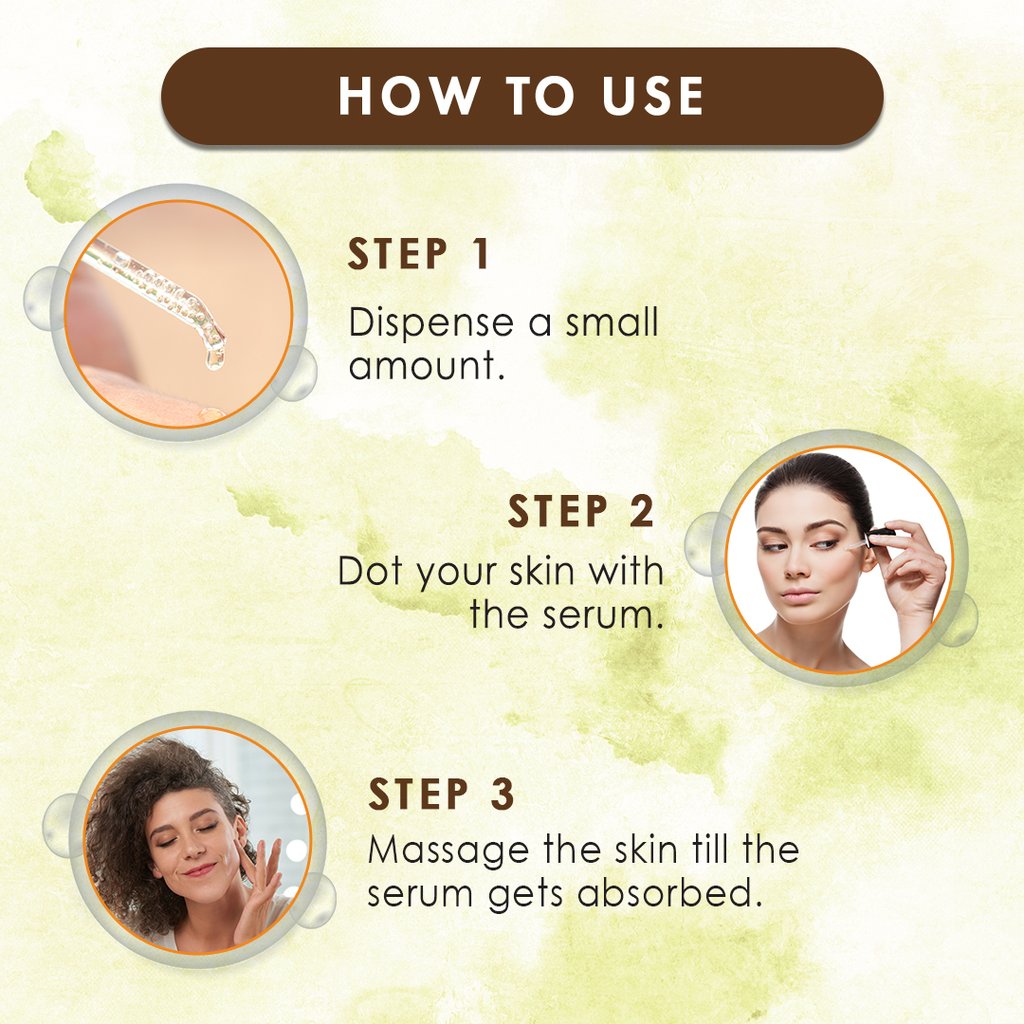 HOW TO USE

STEP 1

Dispense a small amount.

STEP 2

Dot your skin with the serum.

STEP 3

Massage the skin till the serum gets absorbed.