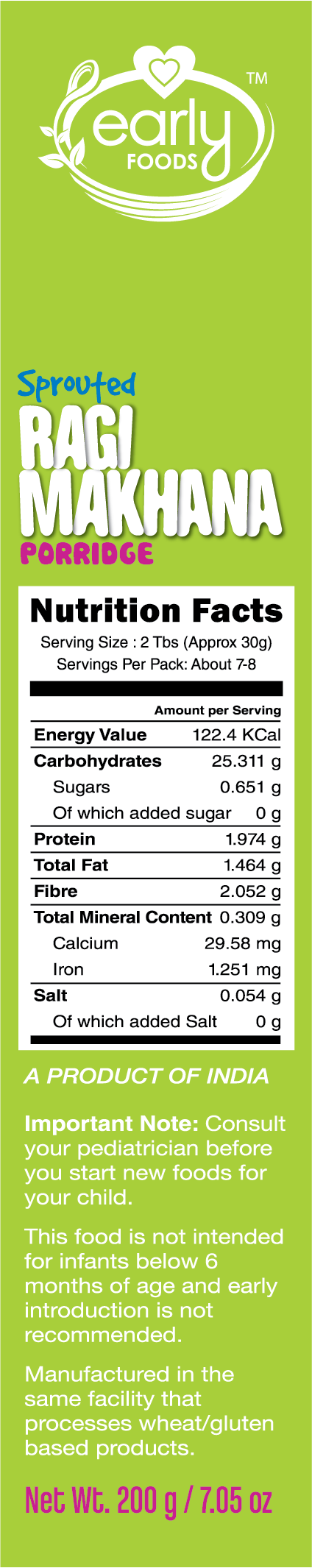 early
FOODS
TM

Sprouted
RAGI
MAKHANA
PORRIDGE

Nutrition Facts
Serving Size : 2 Tbs (Approx 30g)
Servings Per Pack: About 7-8

| | Amount per Serving |
|---|---|
| Energy Value | 122.4 KCal |
| Carbohydrates | 25.311 g |
| Sugars | 0.651 g |
| Of which added sugar | 0 g |
| Protein | 1.974 g |
| Total Fat | 1.464 g |
| Fibre | 2.052 g |
| Total Mineral Content | 0.309 g |
| Calcium | 29.58 mg |
| Iron | 1.251 mg |
| Salt | 0.054 g |
| Of which added Salt | 0 g |

A PRODUCT OF INDIA

Important Note: Consult your pediatrician before you start new foods for your child.

This food is not intended for infants below 6 months of age and early introduction is not recommended.

Manufactured in the same facility that processes wheat/gluten based products.

Net Wt. 200 g / 7.05 oz