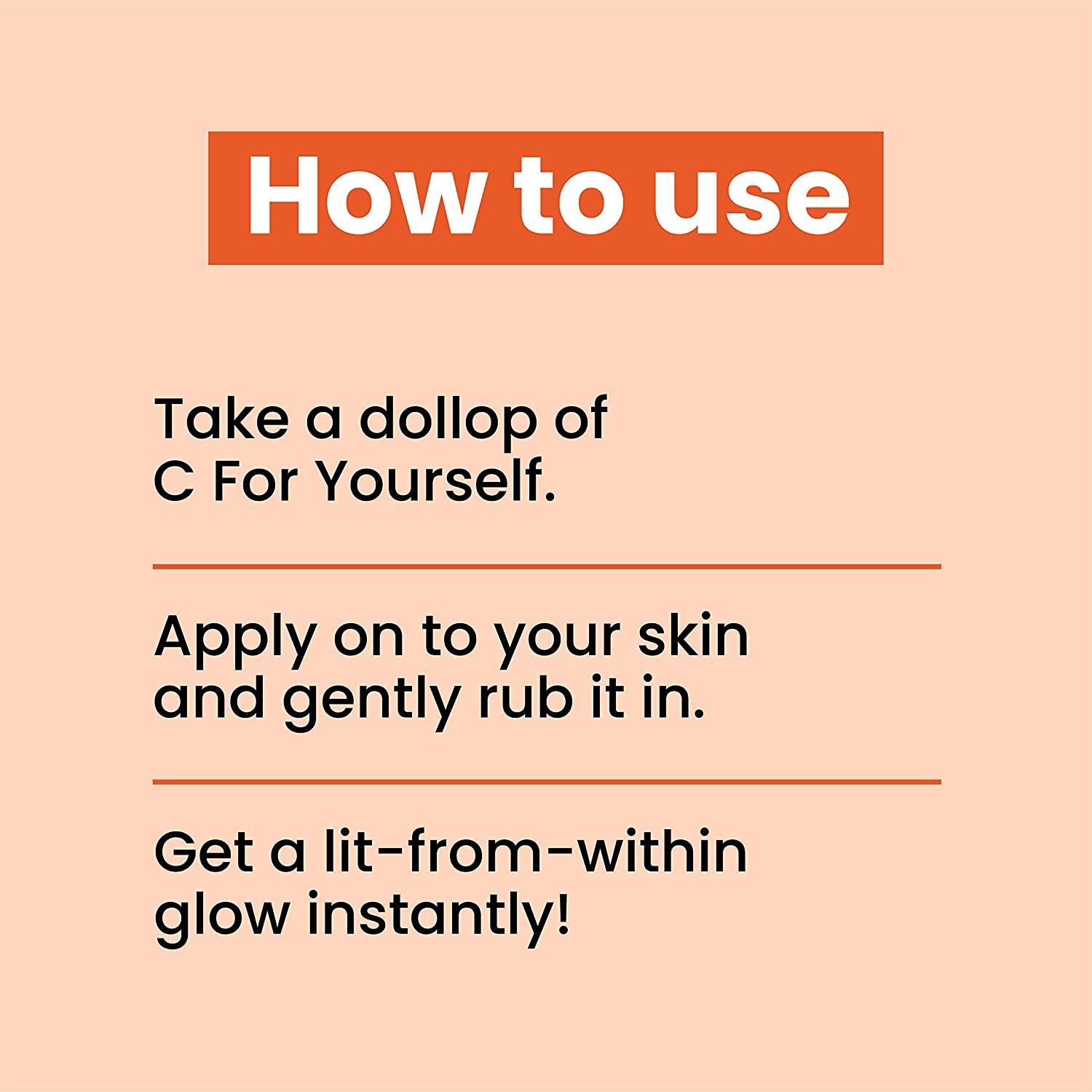 How to use

Take a dollop of C For Yourself.

Apply on to your skin and gently rub it in.

Get a lit-from-within glow instantly!