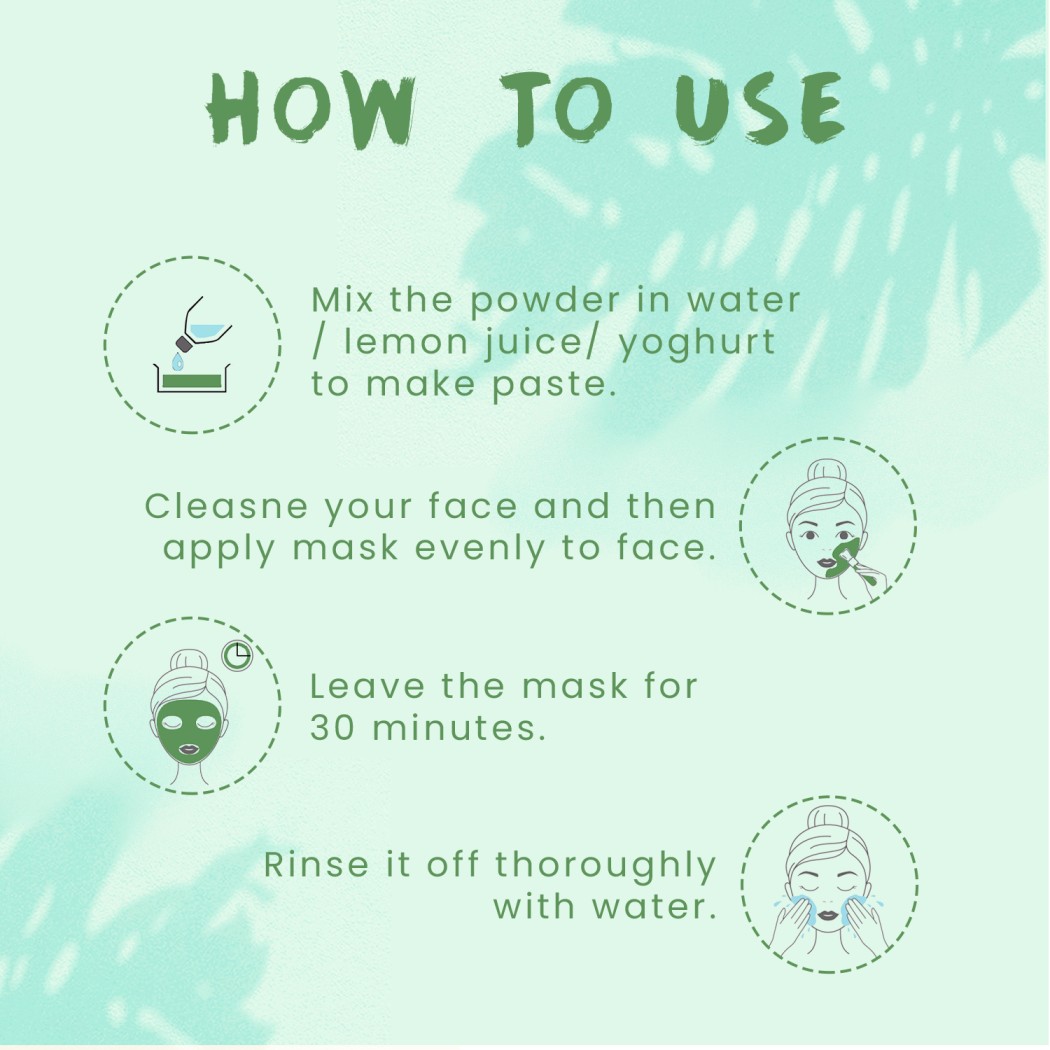 HOW TO USE

Mix the powder in water / lemon juice/ yoghurt to make paste.

Cleasne your face and then apply mask evenly to face.

Leave the mask for 30 minutes.

Rinse it off thoroughly with water.