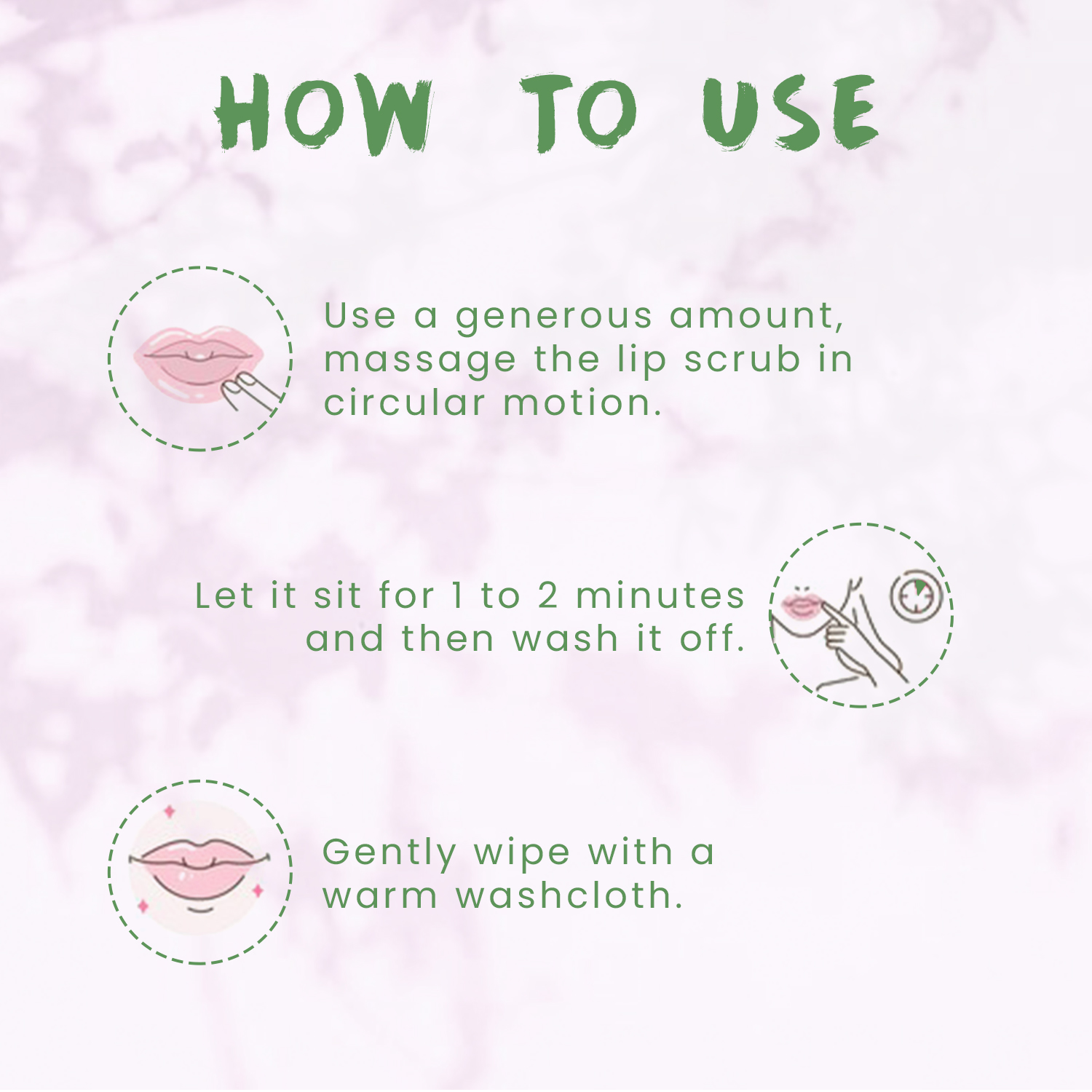 HOW TO USE

Use a generous amount, massage the lip scrub in circular motion.

Let it sit for 1 to 2 minutes and then wash it off.

Gently wipe with a warm washcloth.