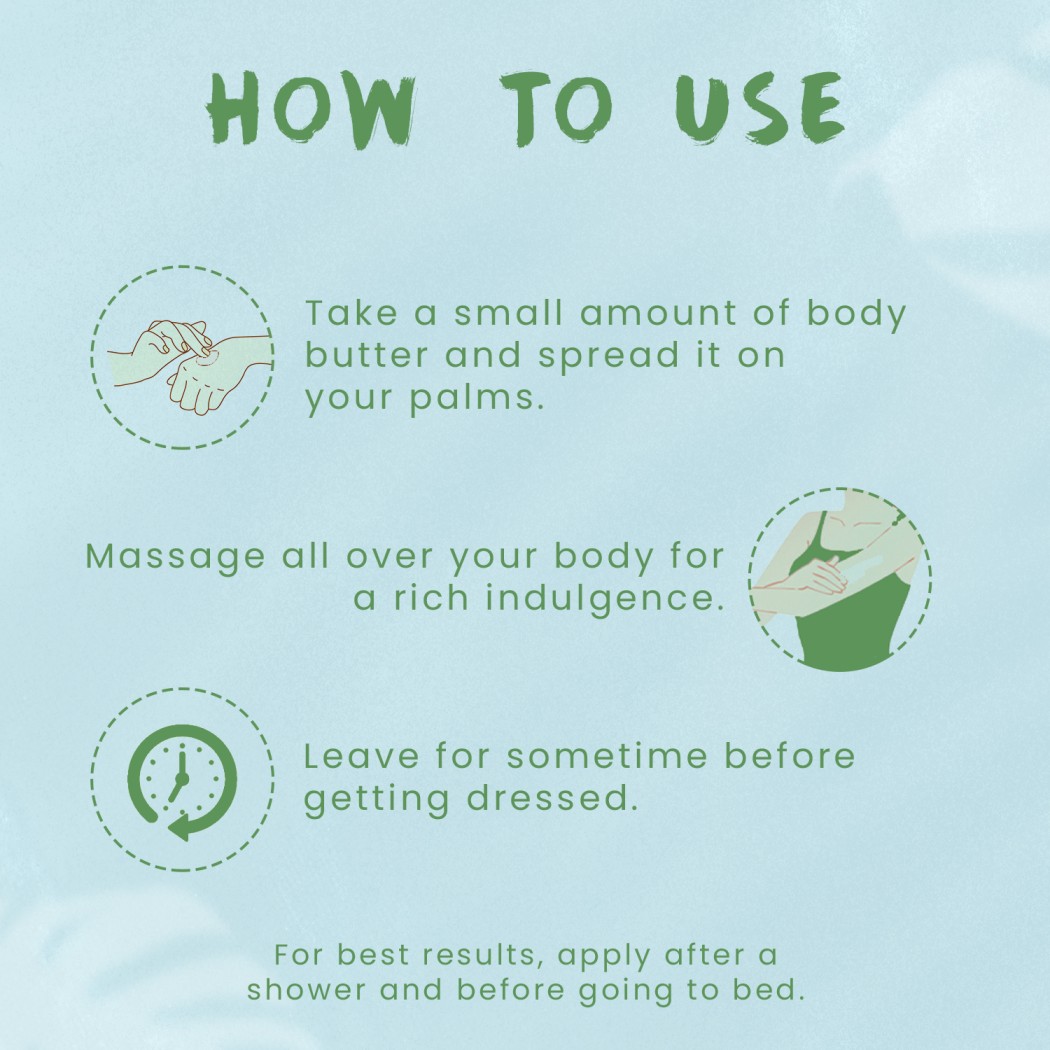 HOW TO USE

Take a small amount of body butter and spread it on your palms.

Massage all over your body for a rich indulgence.

Leave for sometime before getting dressed.

For best results, apply after a shower and before going to bed.