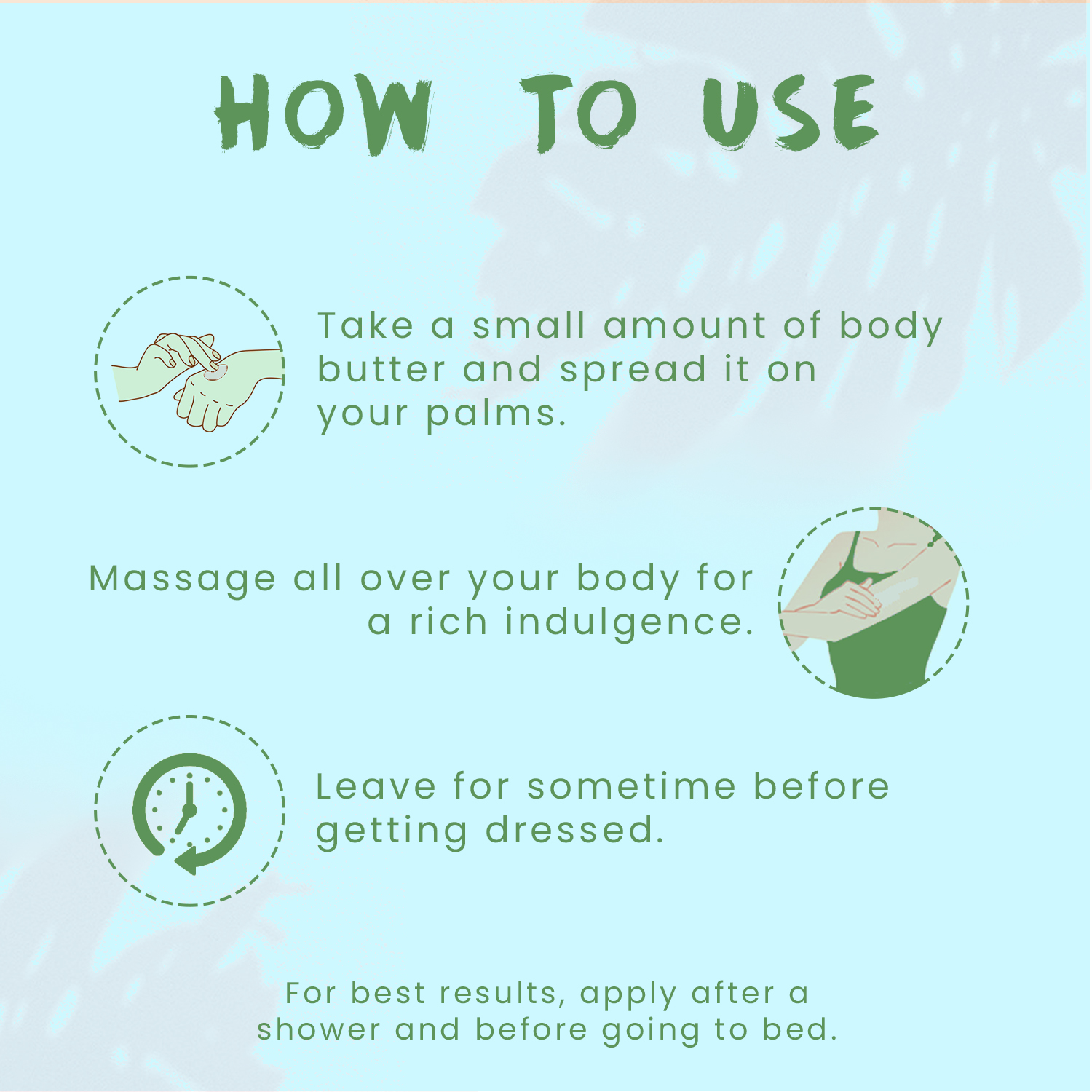 HOW TO USE

Take a small amount of body butter and spread it on your palms.

Massage all over your body for a rich indulgence.

Leave for sometime before getting dressed.

For best results, apply after a shower and before going to bed.