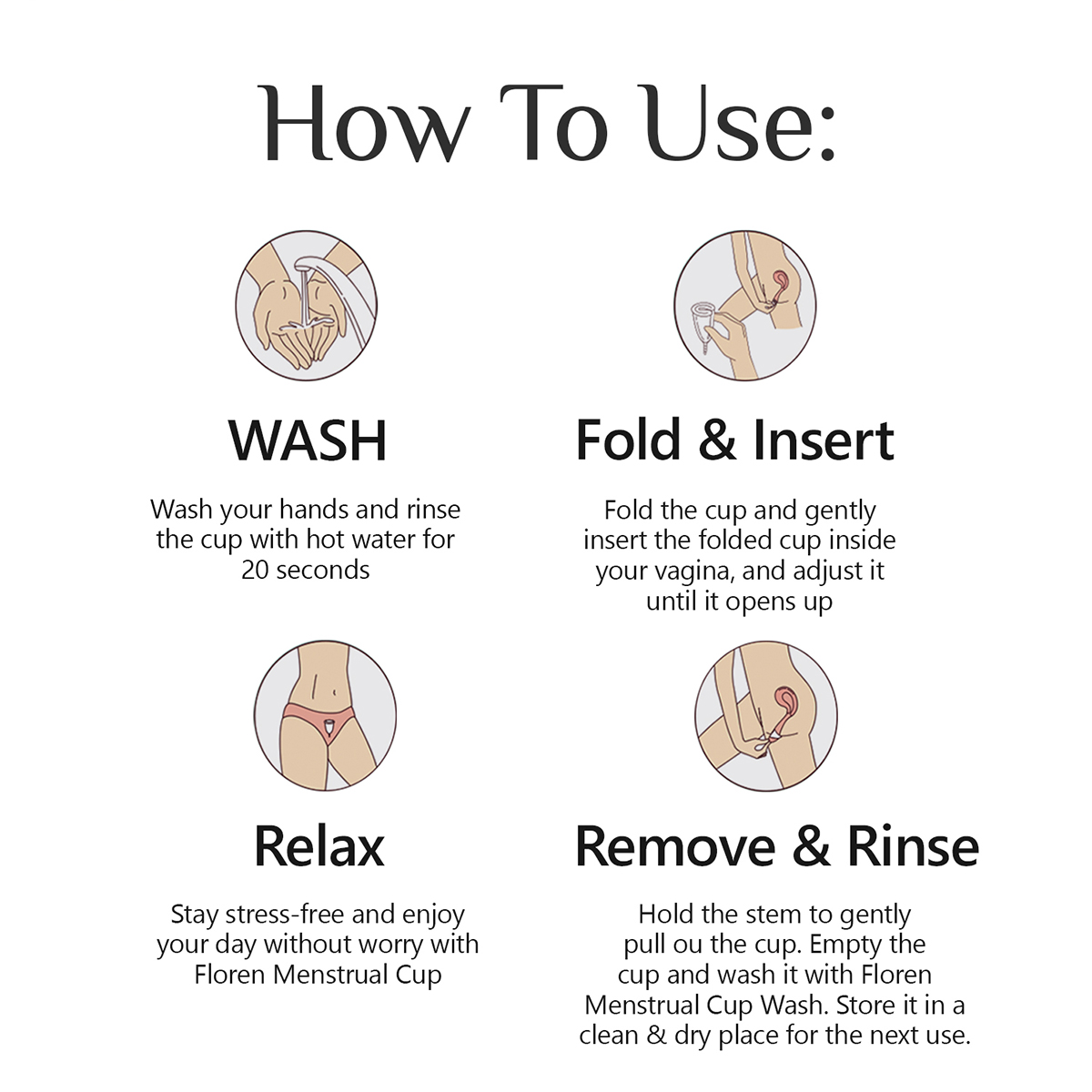 How To Use:

WASH

Wash your hands and rinse the cup with hot water for 20 seconds

Fold & Insert

Fold the cup and gently insert the folded cup inside your vagina, and adjust it until it opens up

Relax

Stay stress-free and enjoy your day without worry with Floren Menstrual Cup

Remove & Rinse

Hold the stem to gently pull ou the cup. Empty the cup and wash it with Floren Menstrual Cup Wash. Store it in a clean & dry place for the next use.