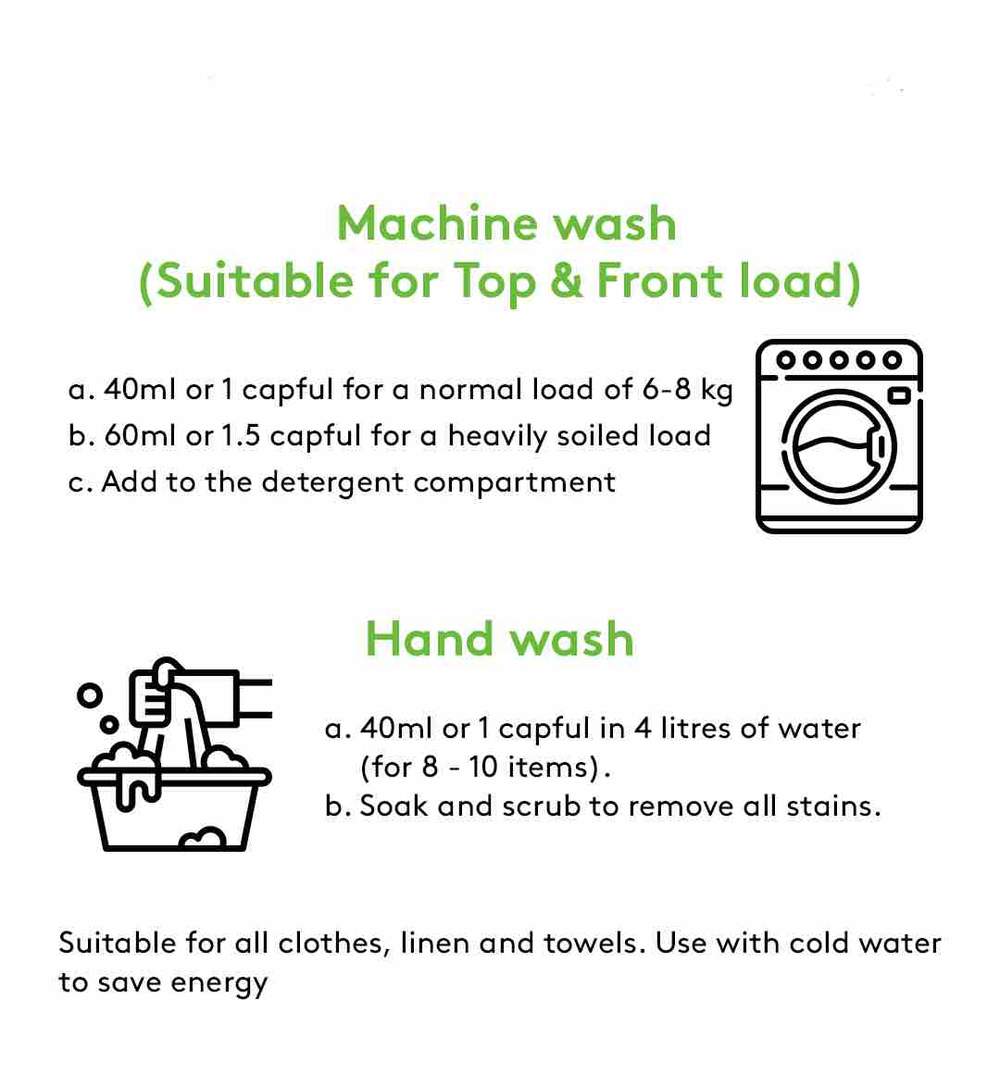 Machine wash
(Suitable for Top & Front load)

a. 40ml or 1 capful for a normal load of 6-8 kg
b. 60ml or 1.5 capful for a heavily soiled load
c. Add to the detergent compartment

Hand wash

a. 40ml or 1 capful in 4 litres of water (for 8 - 10 items).
b. Soak and scrub to remove all stains.

Suitable for all clothes, linen and towels. Use with cold water to save energy