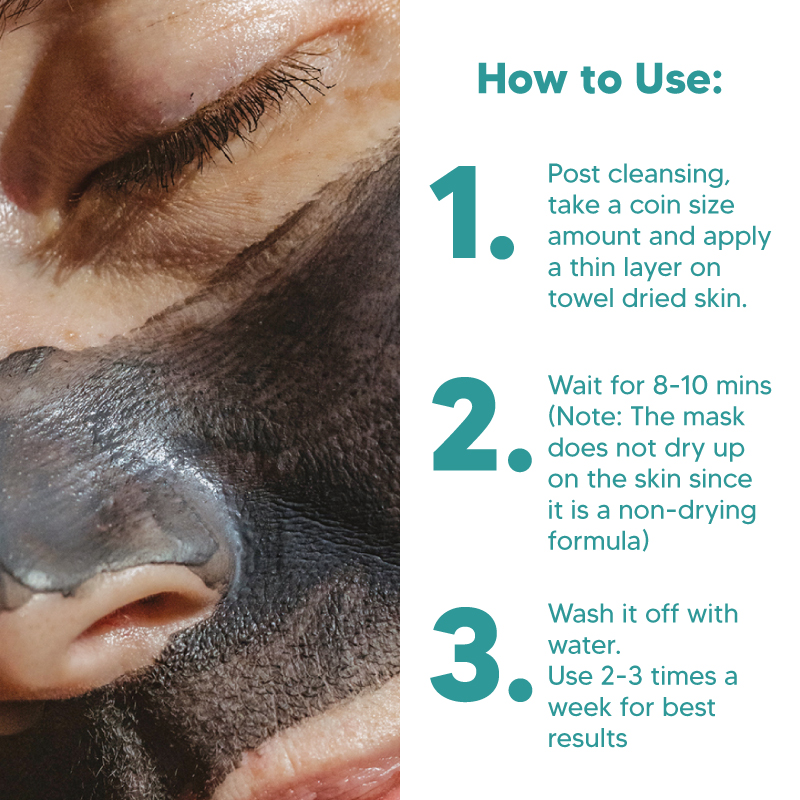 How to Use:

1. Post cleansing, take a coin size amount and apply a thin layer on towel dried skin.

2. Wait for 8-10 mins (Note: The mask does not dry up on the skin since it is a non-drying formula)

3. Wash it off with water.
Use 2-3 times a week for best results