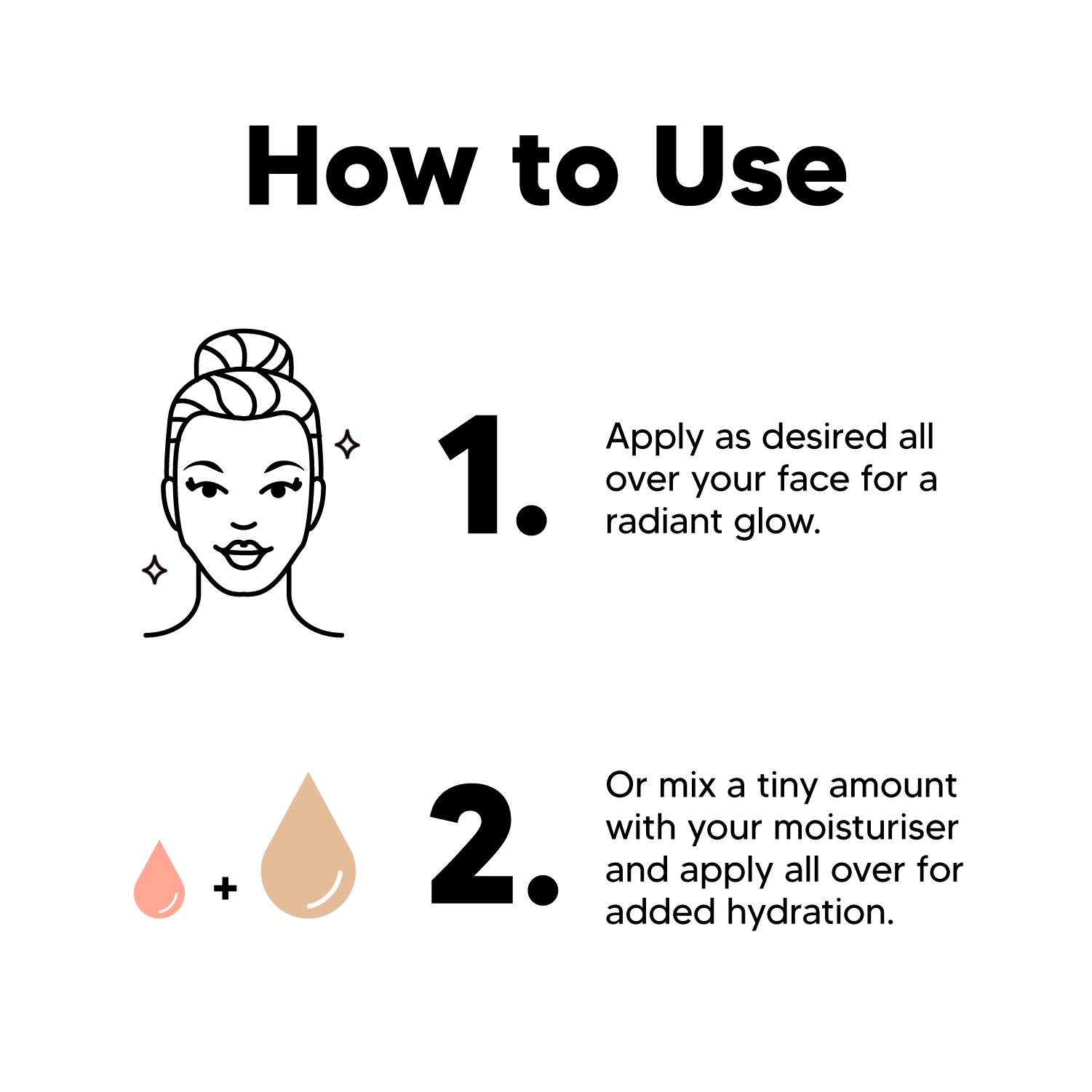 How to Use

1. Apply as desired all over your face for a radiant glow.

+

2. Or mix a tiny amount with your moisturiser and apply all over for added hydration.