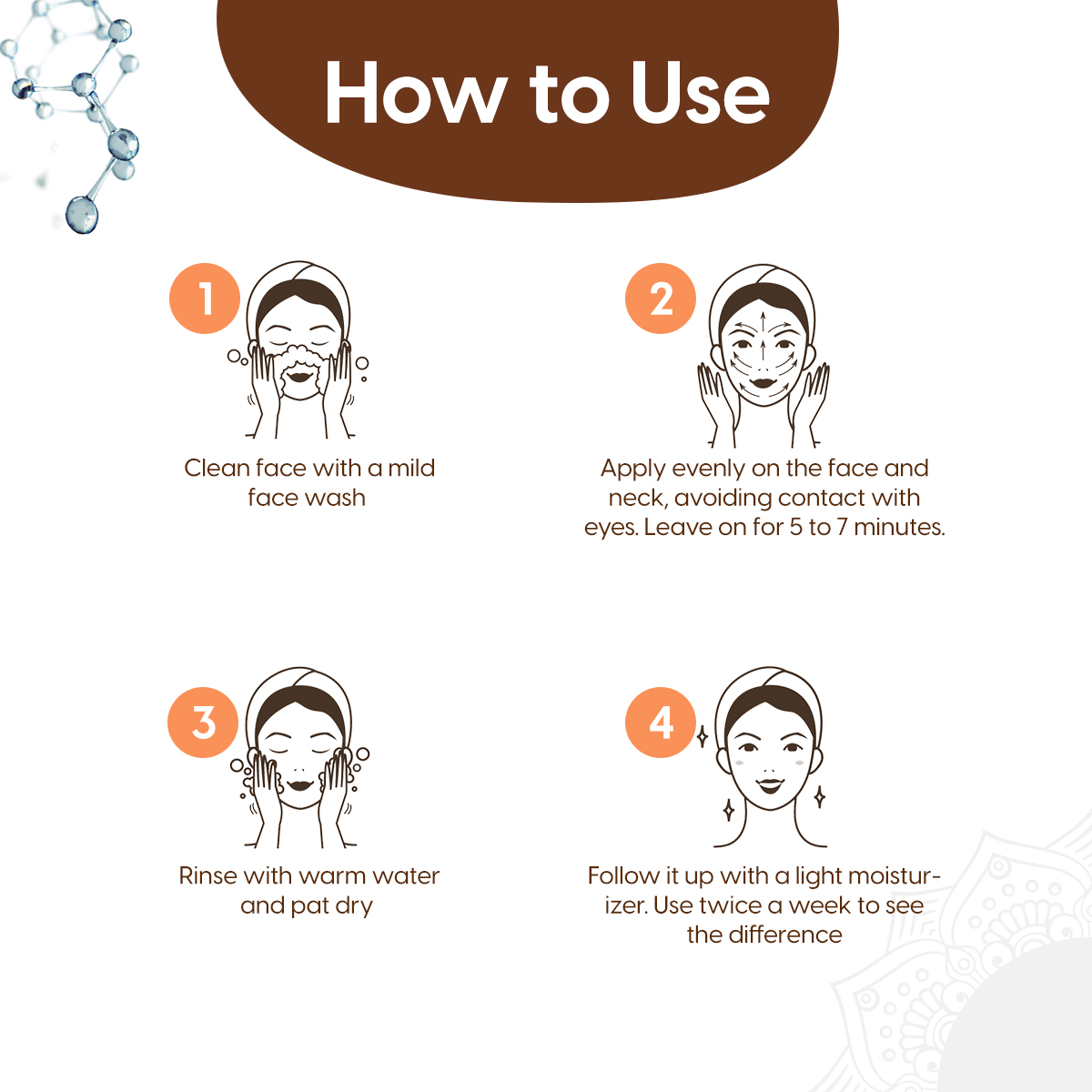 How to Use

1

Clean face with a mild face wash

2

Apply evenly on the face and neck, avoiding contact with eyes. Leave on for 5 to 7 minutes.

3

Rinse with warm water and pat dry

4

Follow it up with a light moisturizer. Use twice a week to see the difference