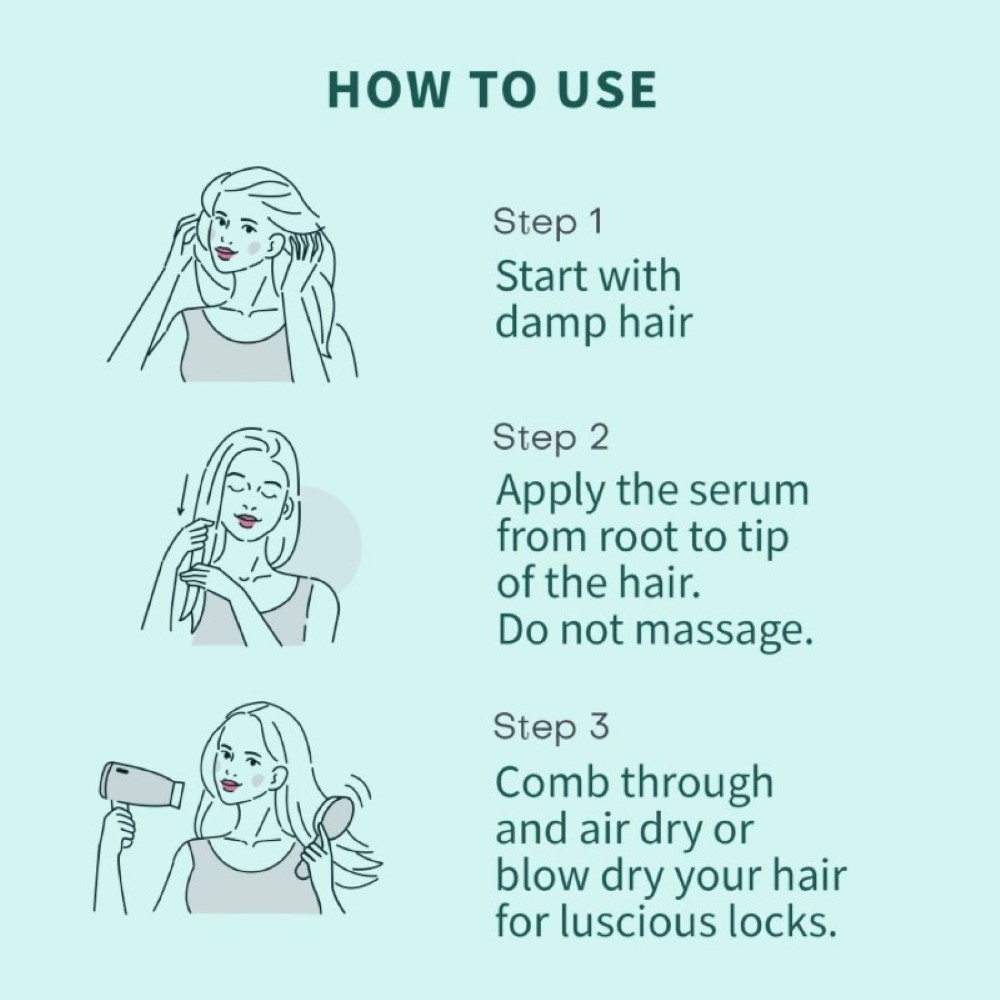 HOW TO USE

Step 1
Start with damp hair

Step 2
Apply the serum from root to tip of the hair.
Do not massage.

Step 3
Comb through and air dry or blow dry your hair for luscious locks.