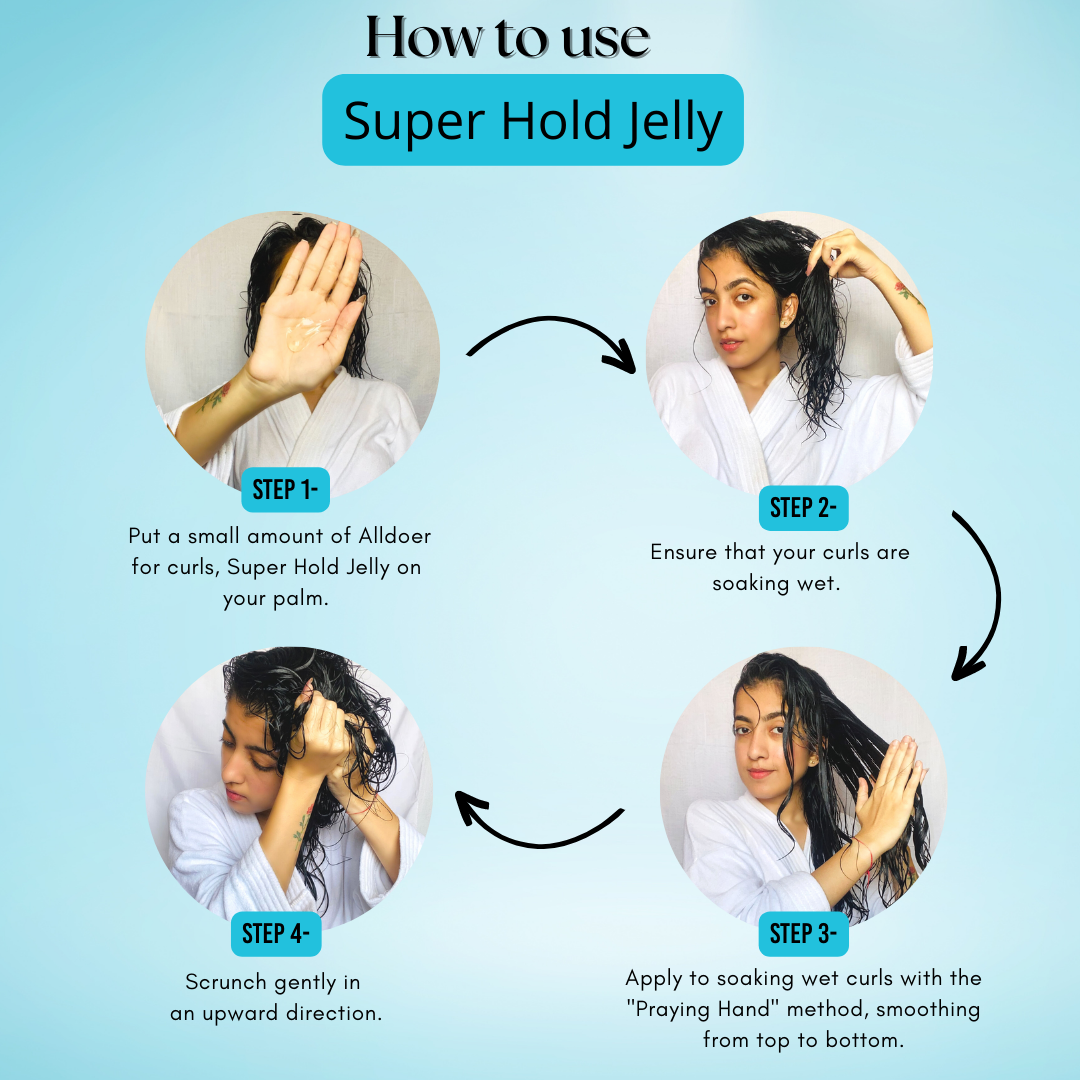 How to use

Super Hold Jelly

STEP 1-

Put a small amount of Alldoer for curls, Super Hold Jelly on your palm.

STEP 2-

Ensure that your curls are soaking wet.

STEP 3-

Apply to soaking wet curls with the "Praying Hand" method, smoothing from top to bottom.

STEP 4-

Scrunch gently in an upward direction.