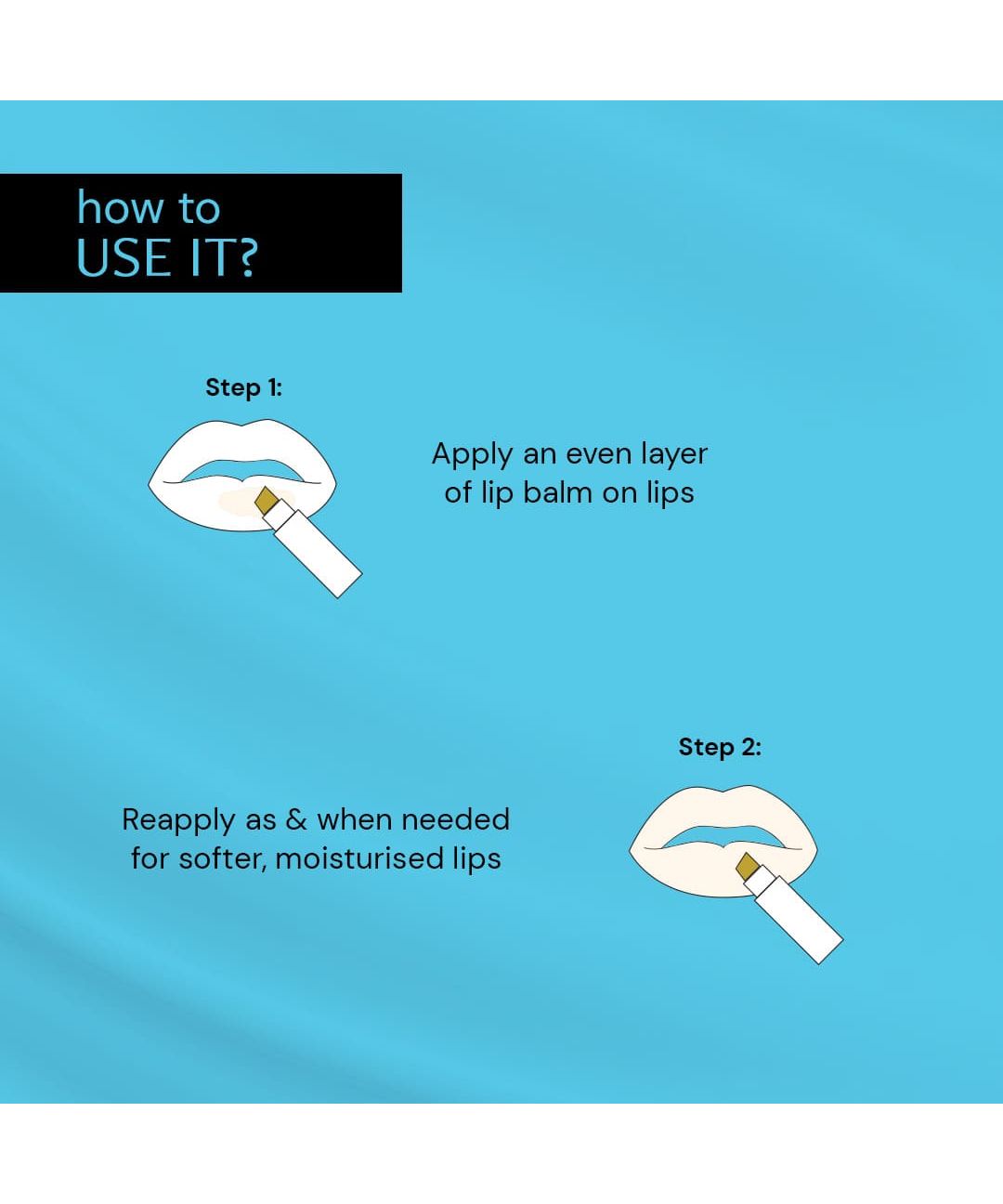 how to
USE IT?

Step 1:

Apply an even layer of lip balm on lips

Step 2:

Reapply as & when needed for softer, moisturised lips