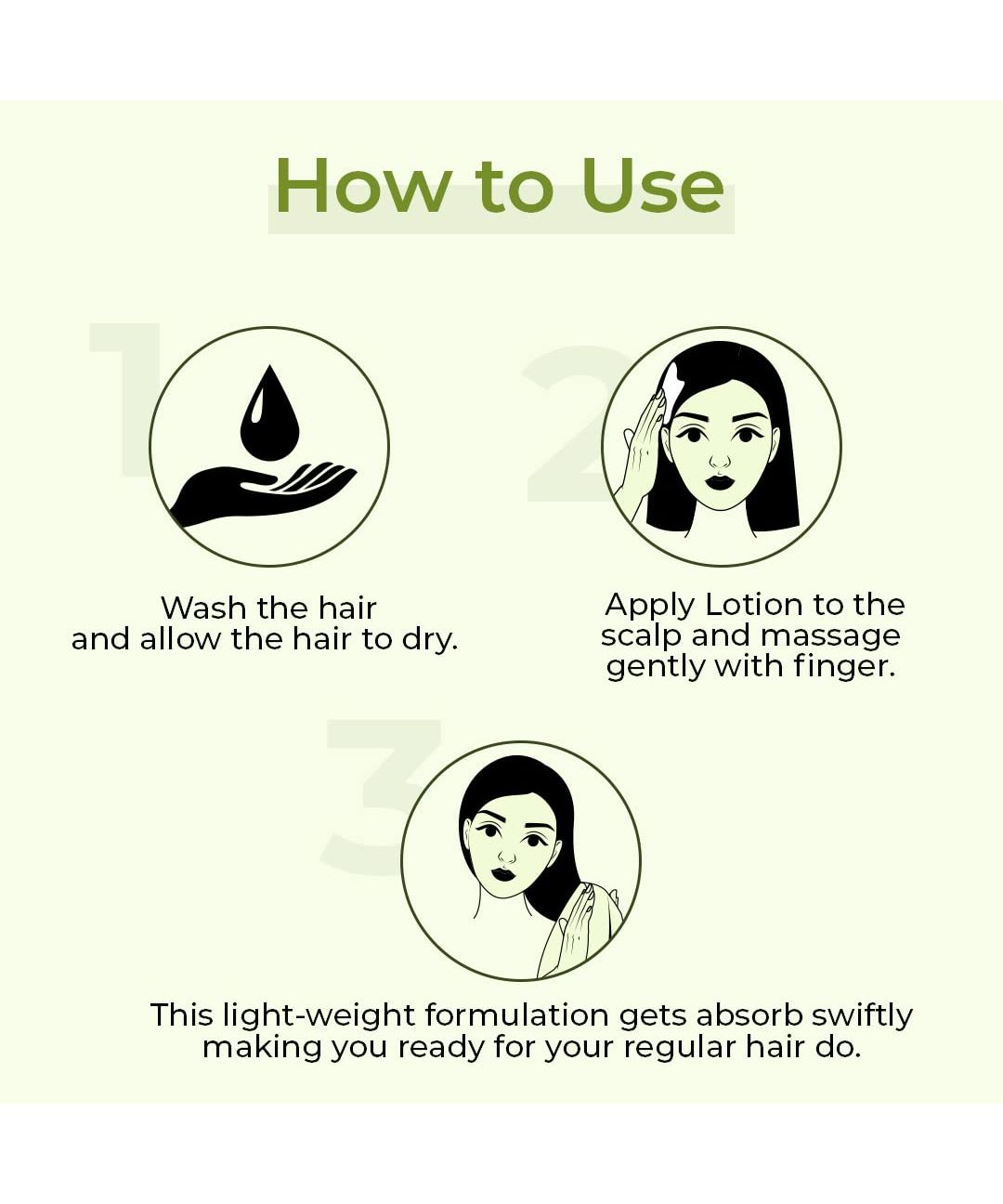 How to Use

1

Wash the hair and allow the hair to dry.

2

Apply Lotion to the scalp and massage gently with finger.

3

This light-weight formulation gets absorb swiftly making you ready for your regular hair do.