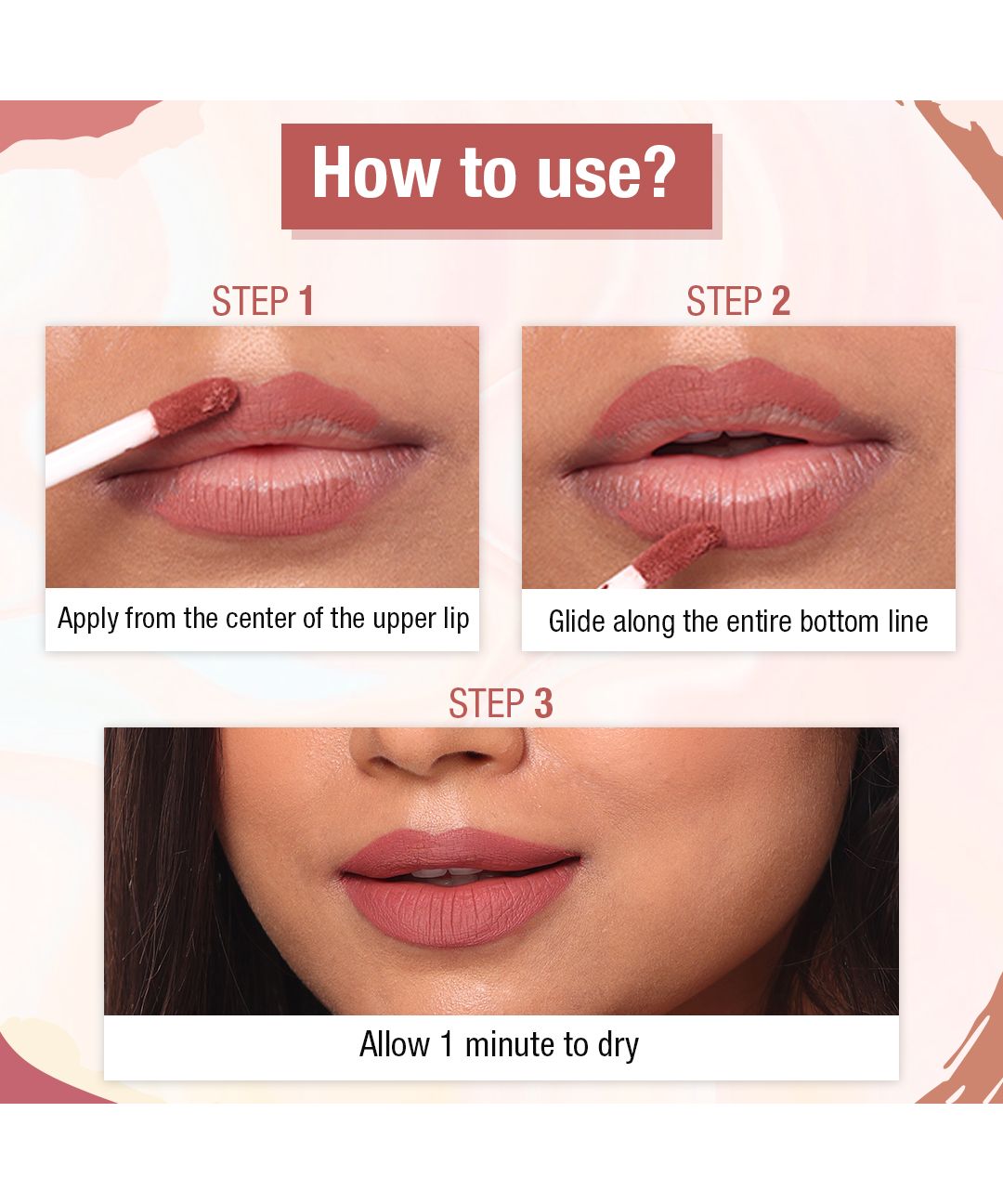 How to use?

STEP 1

Apply from the center of the upper lip

STEP 2

Glide along the entire bottom line

STEP 3

Allow 1 minute to dry