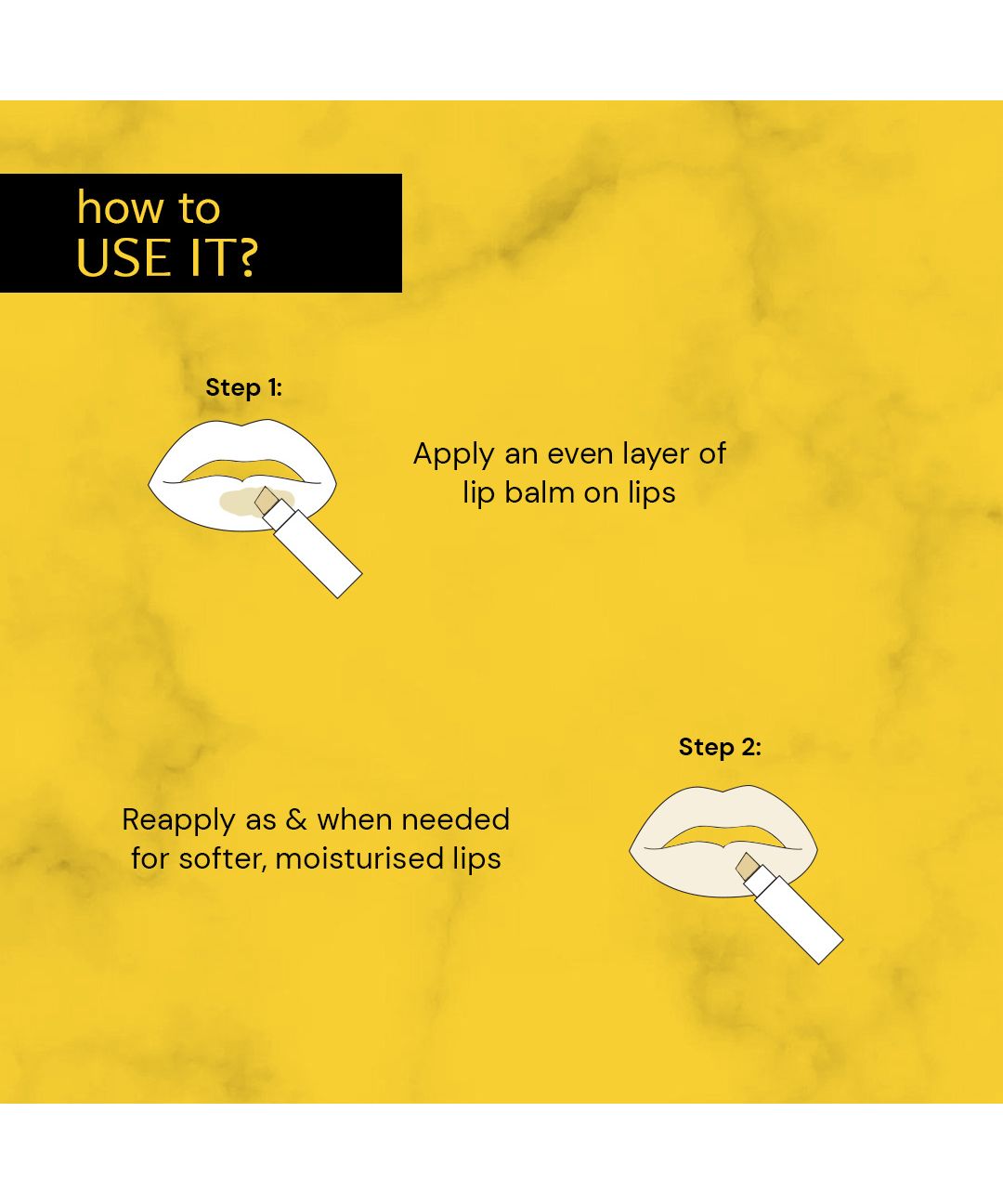 how to
USE IT?

Step 1:

Apply an even layer of lip balm on lips

Step 2:

Reapply as & when needed for softer, moisturised lips