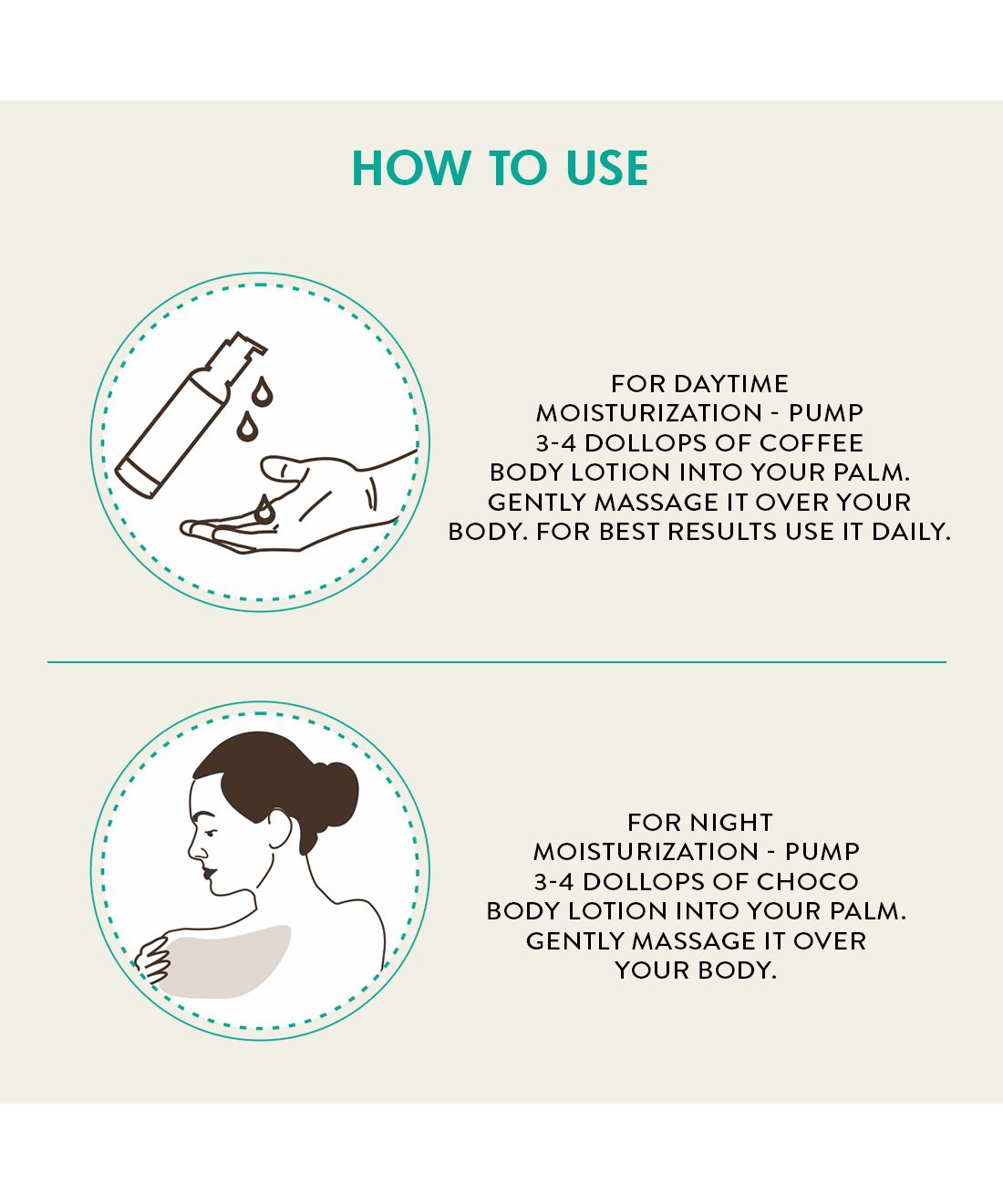 HOW TO USE

FOR DAYTIME MOISTURIZATION - PUMP 3-4 DOLLOPS OF COFFEE BODY LOTION INTO YOUR PALM. GENTLY MASSAGE IT OVER YOUR BODY. FOR BEST RESULTS USE IT DAILY.

FOR NIGHT MOISTURIZATION - PUMP 3-4 DOLLOPS OF CHOCO BODY LOTION INTO YOUR PALM. GENTLY MASSAGE IT OVER YOUR BODY.