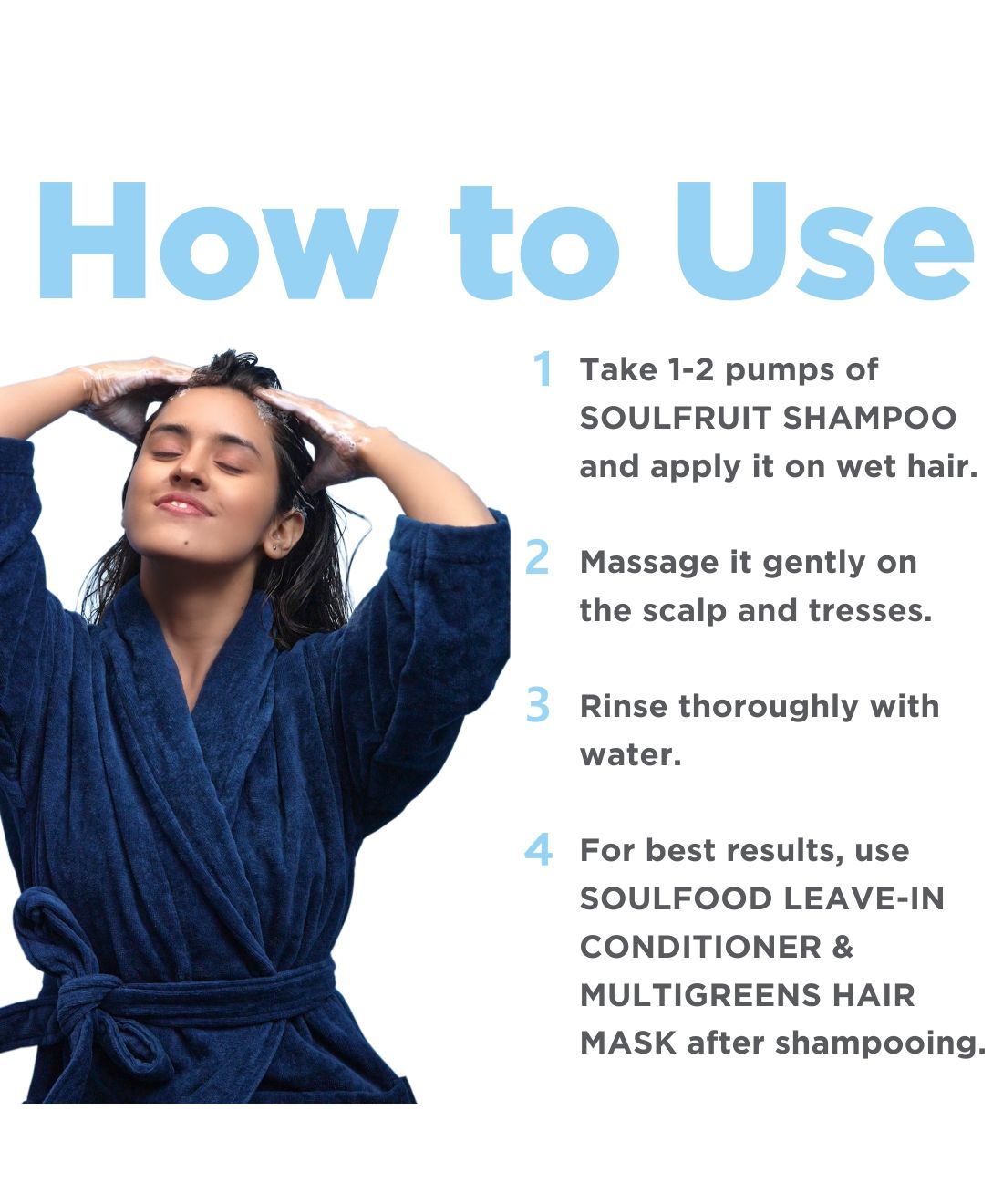 How to Use

1 Take 1-2 pumps of SOULFRUIT SHAMPOO and apply it on wet hair.

2 Massage it gently on the scalp and tresses.

3 Rinse thoroughly with water.

4 For best results, use SOULFOOD LEAVE-IN CONDITIONER & MULTIGREENS HAIR MASK after shampooing.