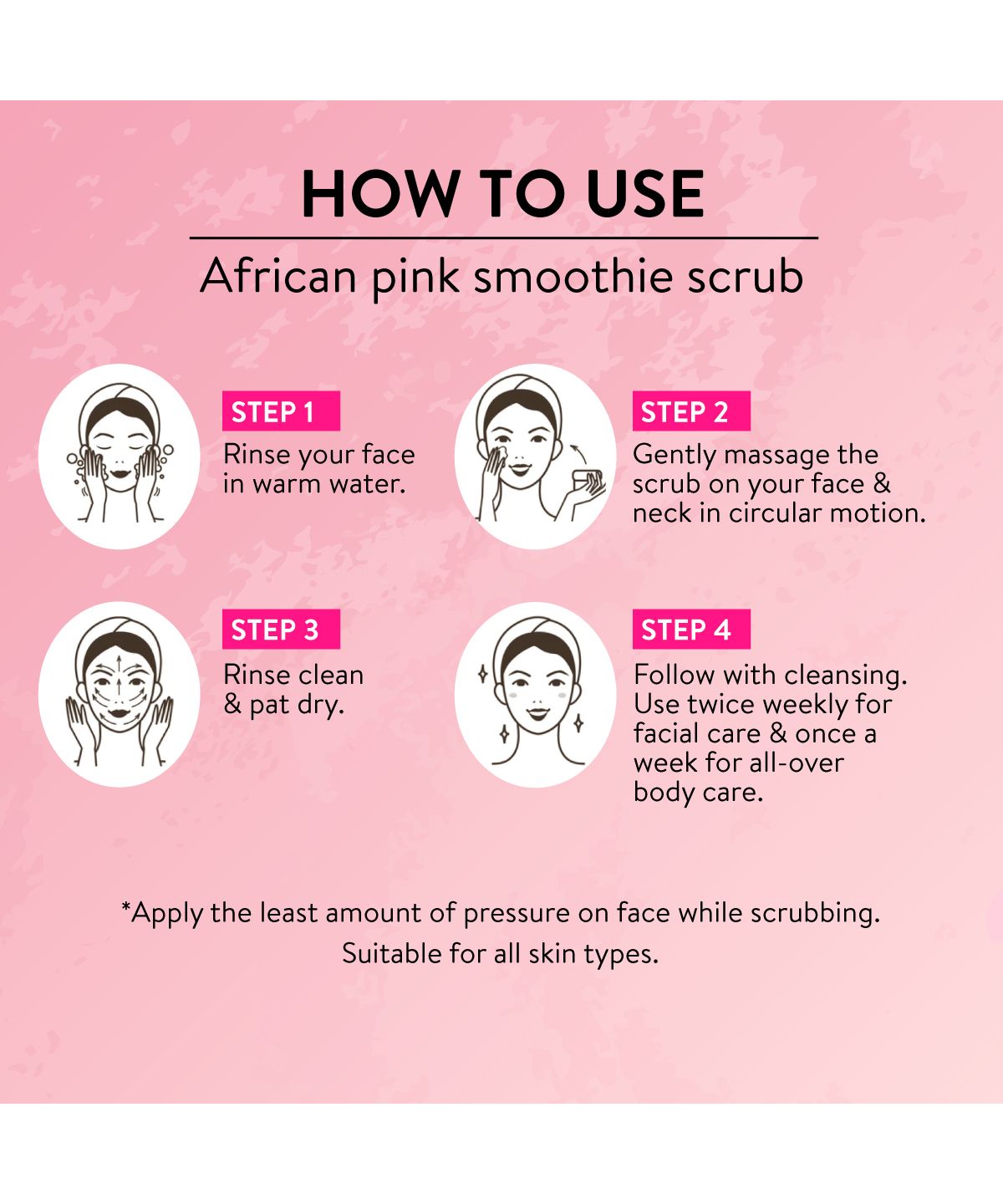 HOW TO USE

African pink smoothie scrub

STEP 1
Rinse your face in warm water.

STEP 2
Gently massage the scrub on your face & neck in circular motion.

STEP 3
Rinse clean & pat dry.

STEP 4
Follow with cleansing. Use twice weekly for facial care & once a week for all-over body care.

*Apply the least amount of pressure on face while scrubbing.
Suitable for all skin types.