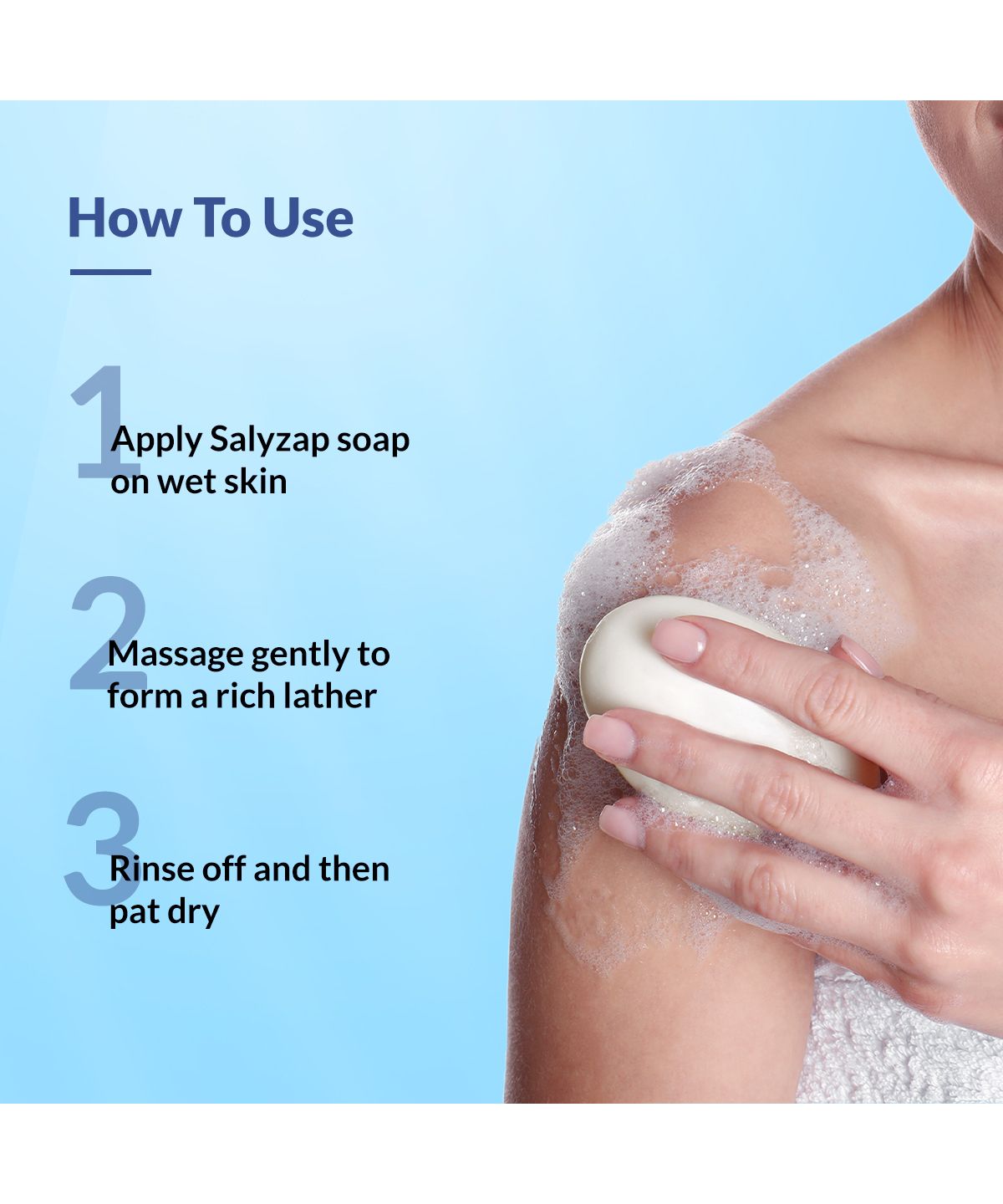 How To Use

1 Apply Salyzap soap on wet skin

2 Massage gently to form a rich lather

3 Rinse off and then pat dry