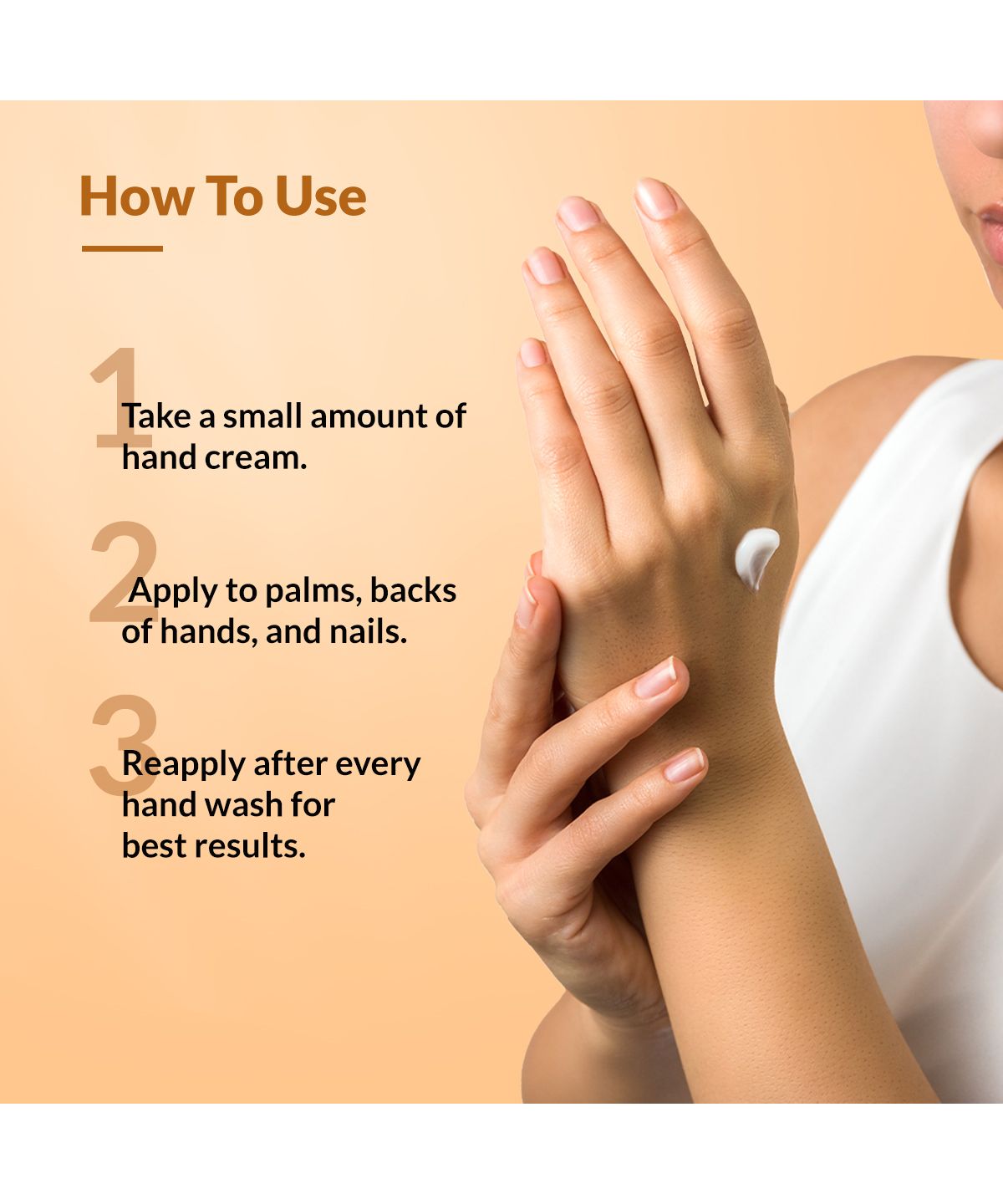 How To Use

1 Take a small amount of hand cream.

2 Apply to palms, backs of hands, and nails.

3 Reapply after every hand wash for best results.