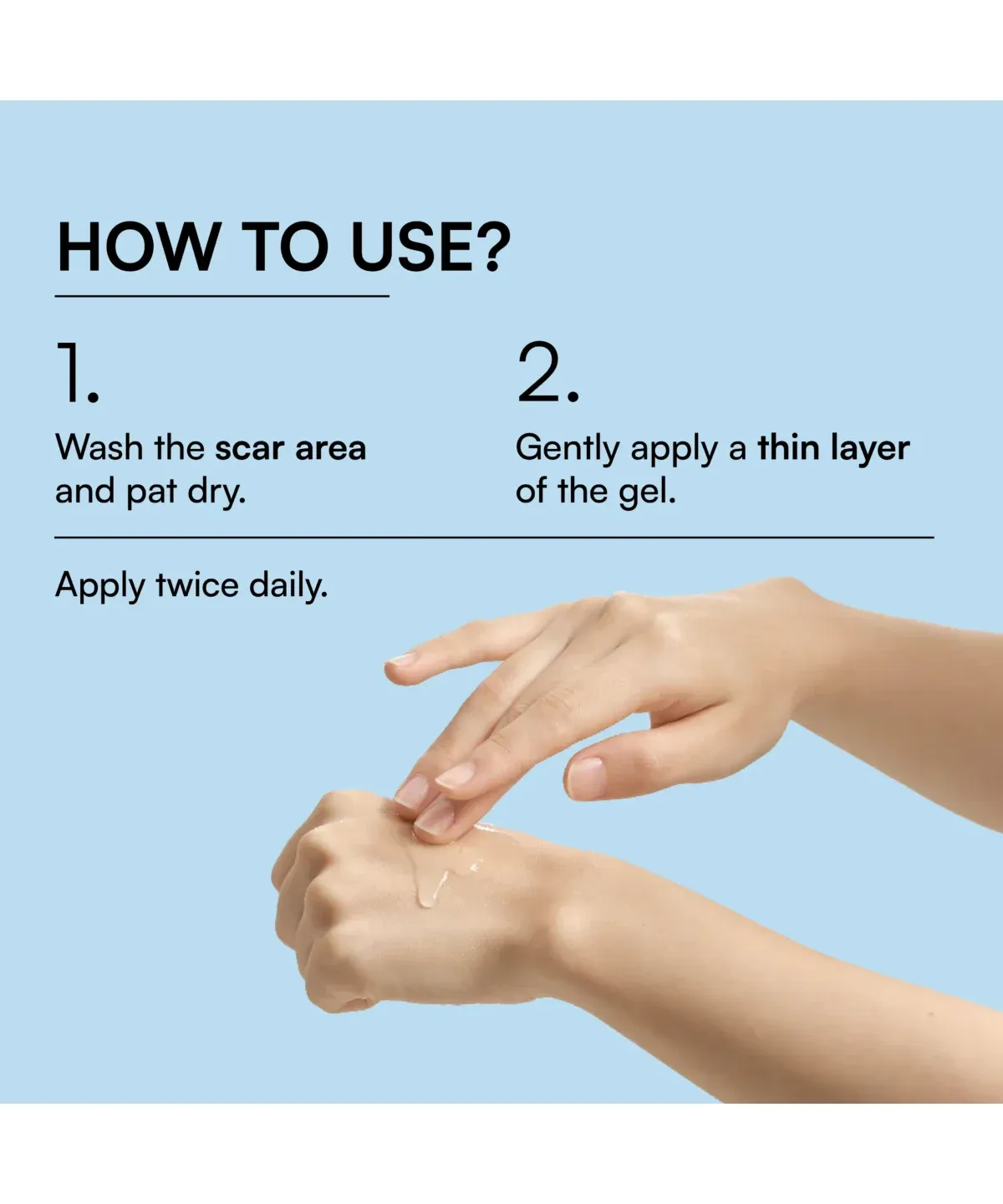 HOW TO USE?

1.

Wash the scar area and pat dry.

2.

Gently apply a thin layer of the gel.

Apply twice daily.