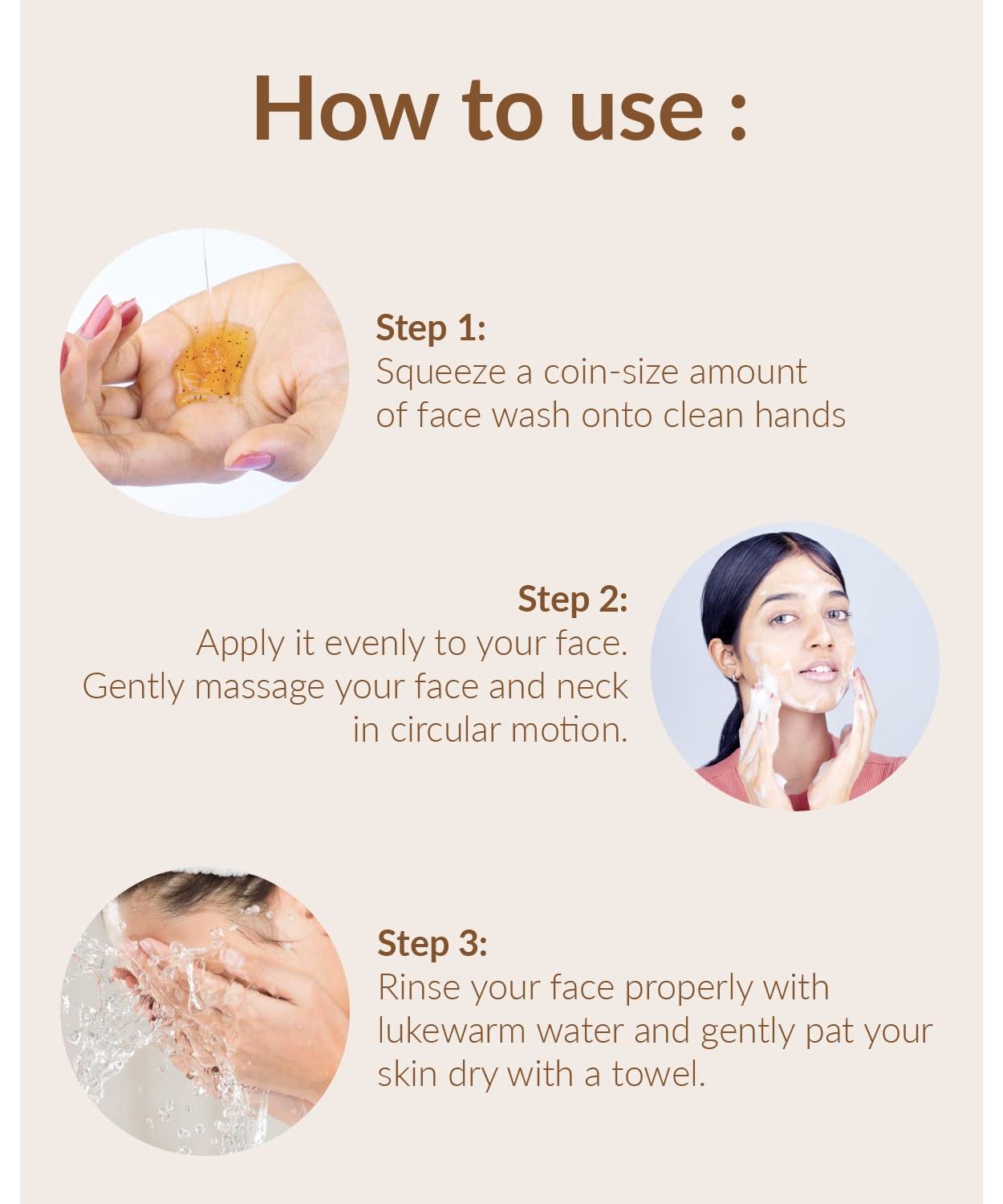 How to use :

Step 1:
Squeeze a coin-size amount of face wash onto clean hands

Step 2:
Apply it evenly to your face. Gently massage your face and neck in circular motion.

Step 3:
Rinse your face properly with lukewarm water and gently pat your skin dry with a towel.