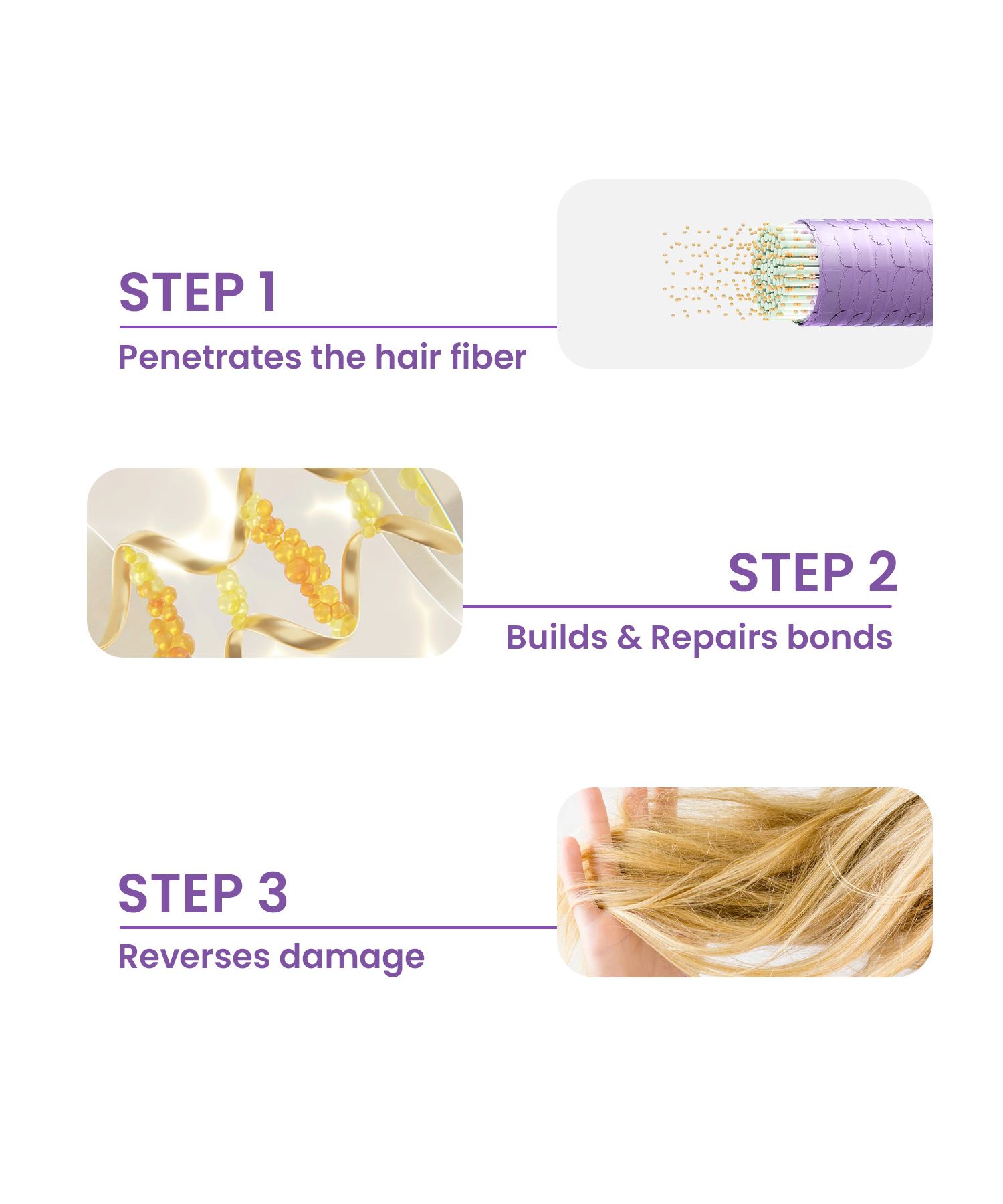 STEP 1

Penetrates the hair fiber

STEP 2

Builds & Repairs bonds

STEP 3

Reverses damage