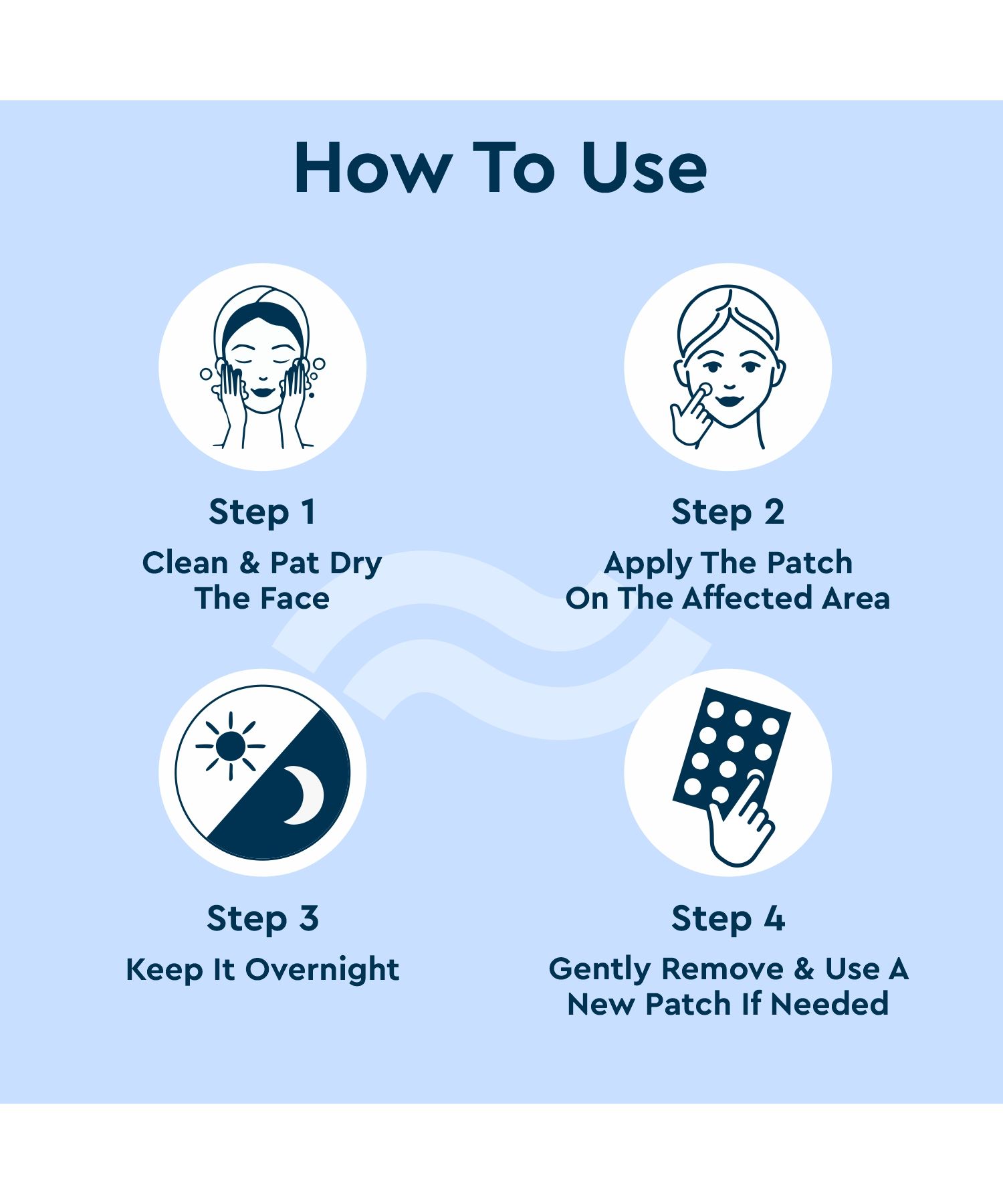 How To Use

Step 1
Clean & Pat Dry The Face

Step 2
Apply The Patch On The Affected Area

Step 3
Keep It Overnight

Step 4
Gently Remove & Use A New Patch If Needed