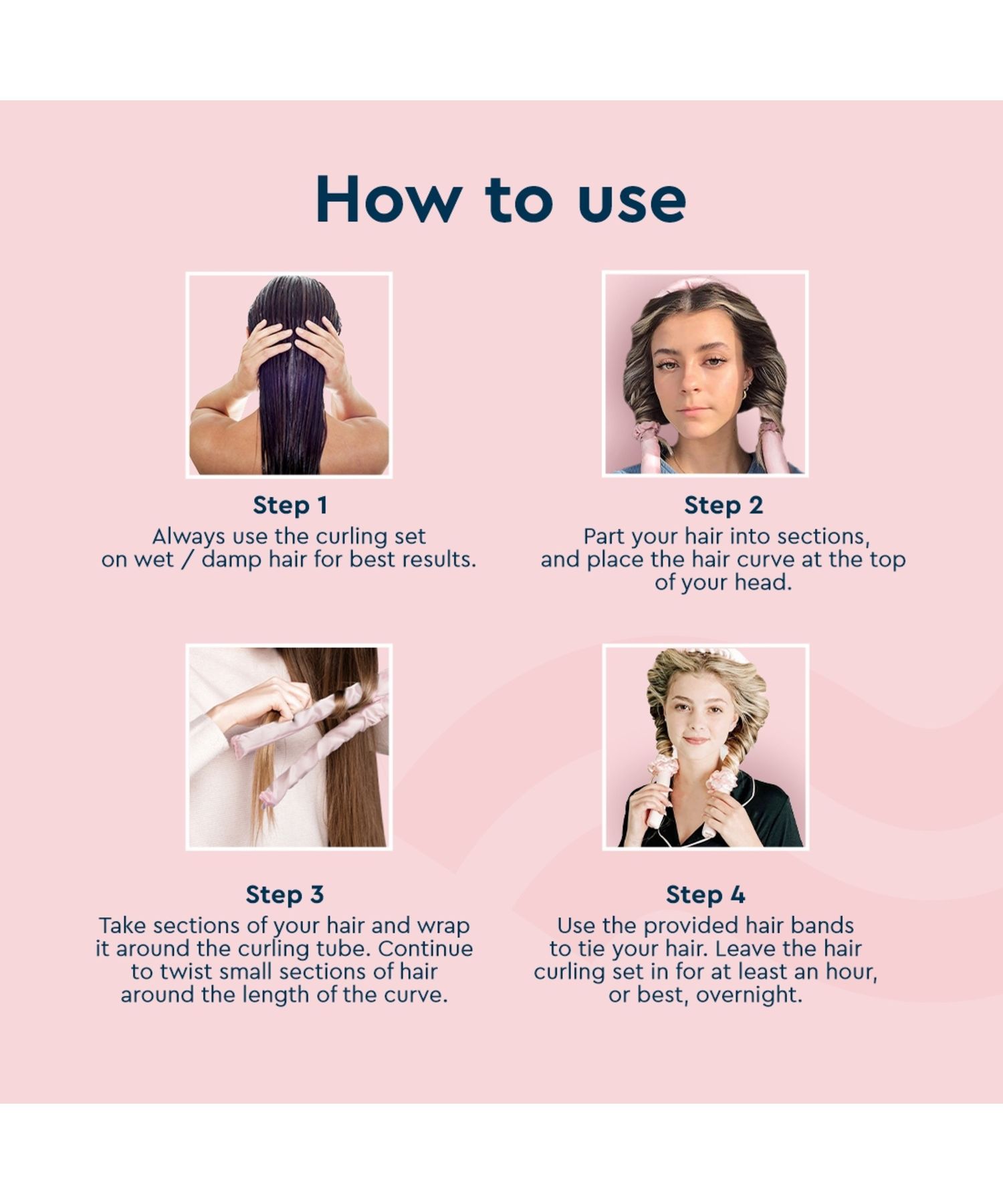 How to use

Step 1
Always use the curling set on wet / damp hair for best results.

Step 2
Part your hair into sections, and place the hair curve at the top of your head.

Step 3
Take sections of your hair and wrap it around the curling tube. Continue to twist small sections of hair around the length of the curve.

Step 4
Use the provided hair bands to tie your hair. Leave the hair curling set in for at least an hour, or best, overnight.