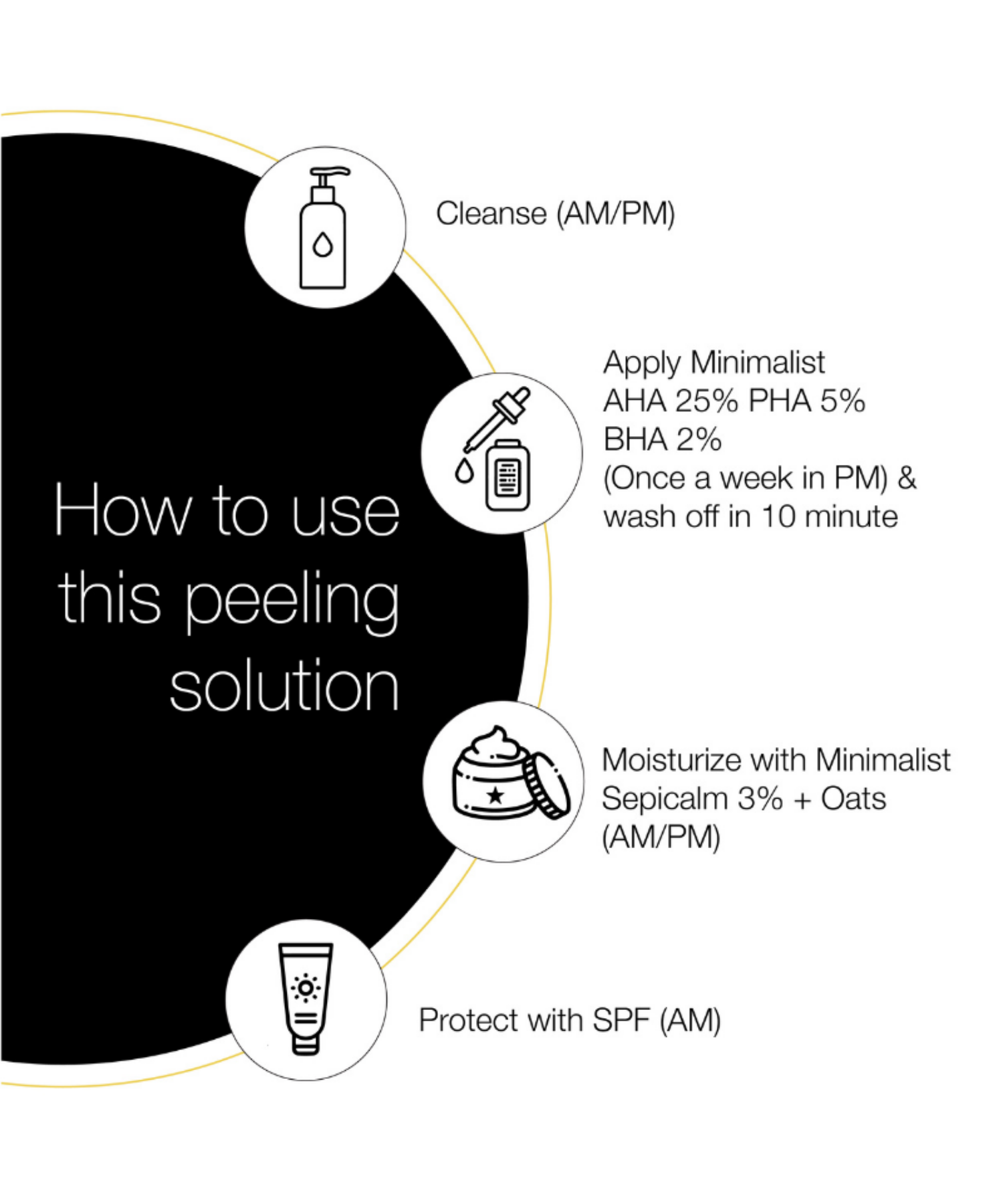 How to use this peeling solution

Cleanse (AM/PM)

Apply Minimalist AHA 25% PHA 5% BHA 2% (Once a week in PM) & wash off in 10 minute

Moisturize with Minimalist Sepicalm 3% + Oats (AM/PM)

Protect with SPF (AM)